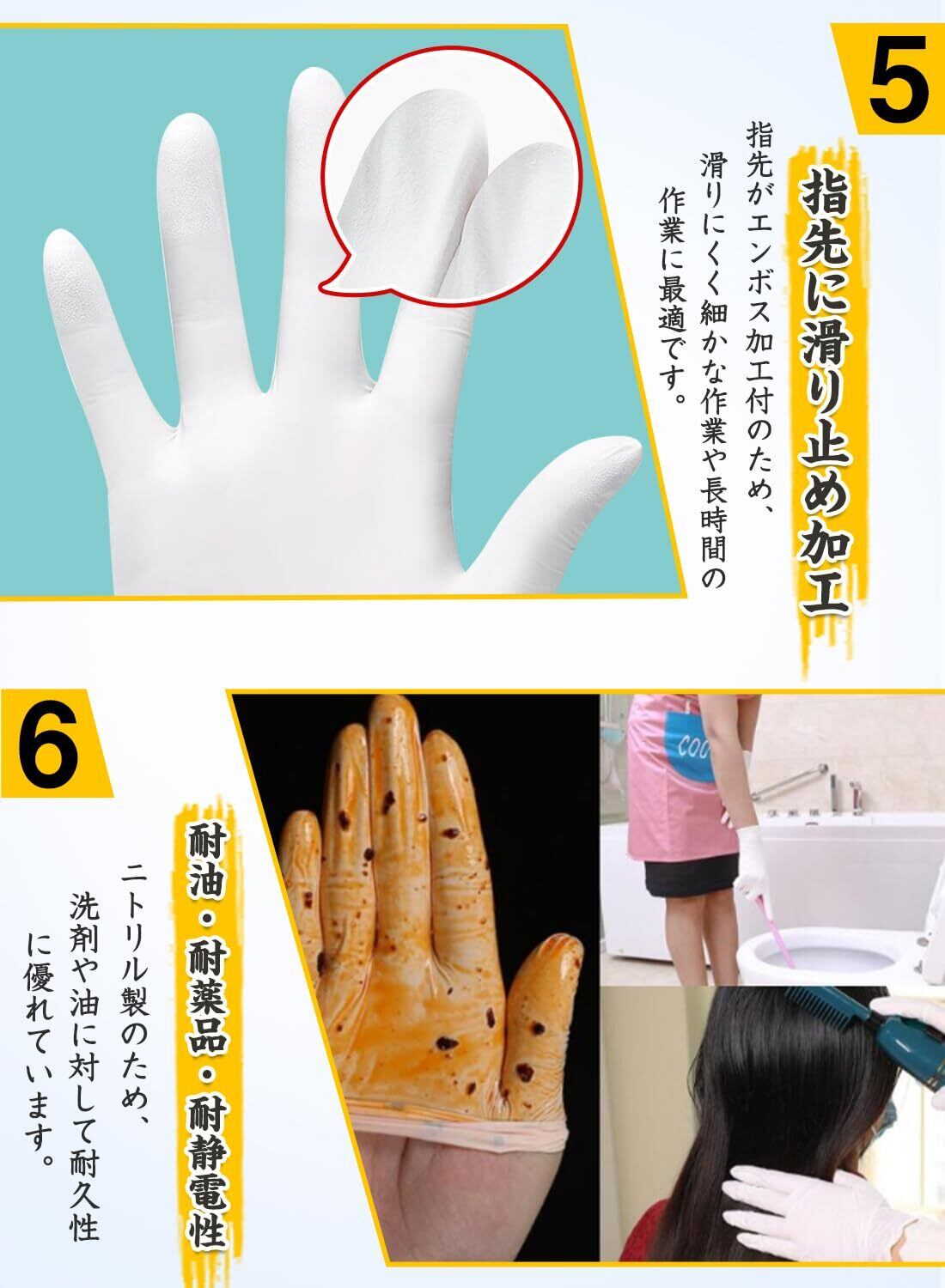 5

指先に滑り止め加工

指先がエンボス加工付のため、滑りにくく細かな作業や長時間の作業に最適です。

6

耐油・耐薬品・耐静電性

ニトリル製のため、洗剤や油に対して耐久性に優れています。

COO