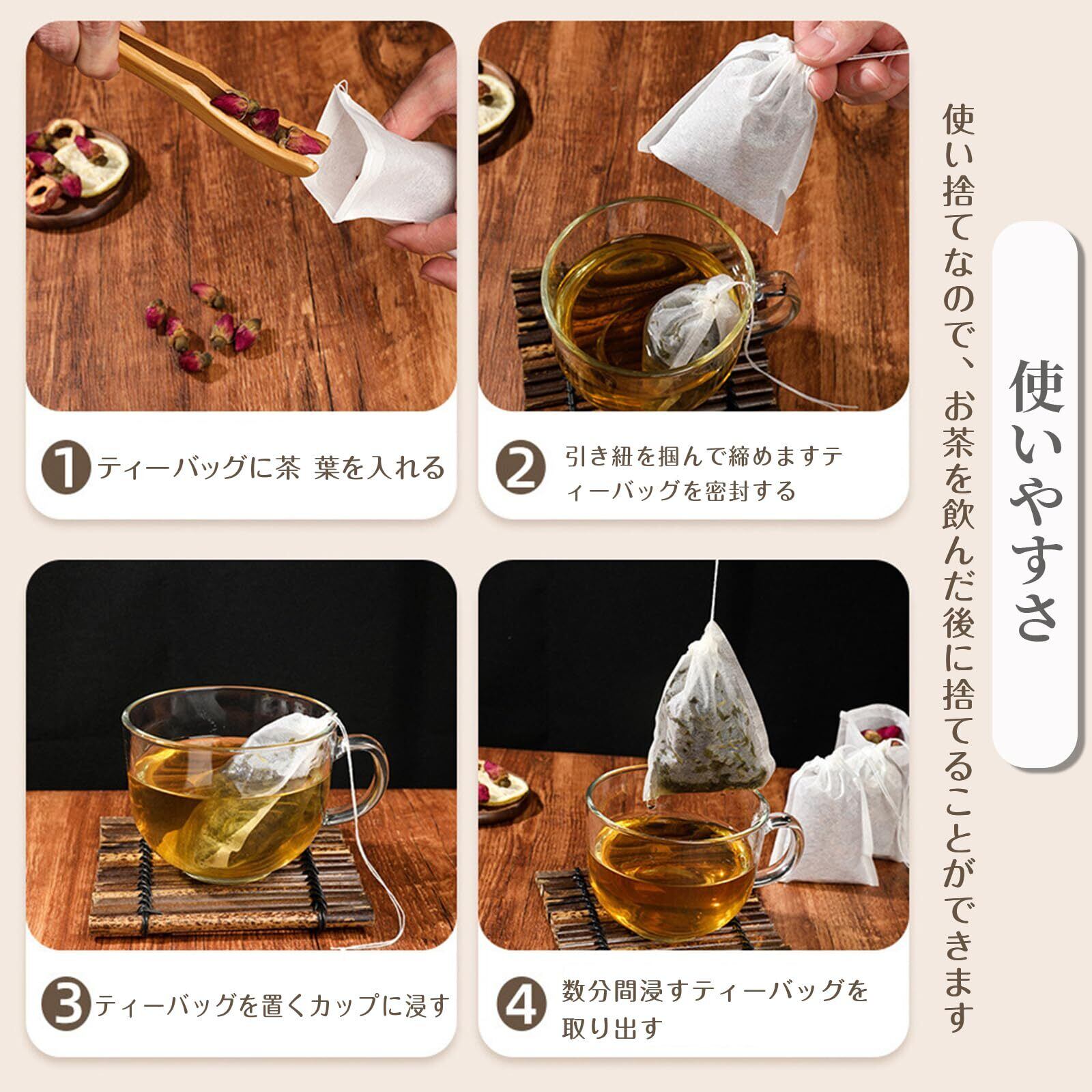 使いやすさ

使い捨てなので、お茶を飲んだ後に捨てることができます

1 ティーバッグに茶 葉を入れる

2 引き紐を掴んで締めますティーバッグを密封する

3 ティーバッグを置くカップに浸す

4 数分間浸すティーバッグを取り出す