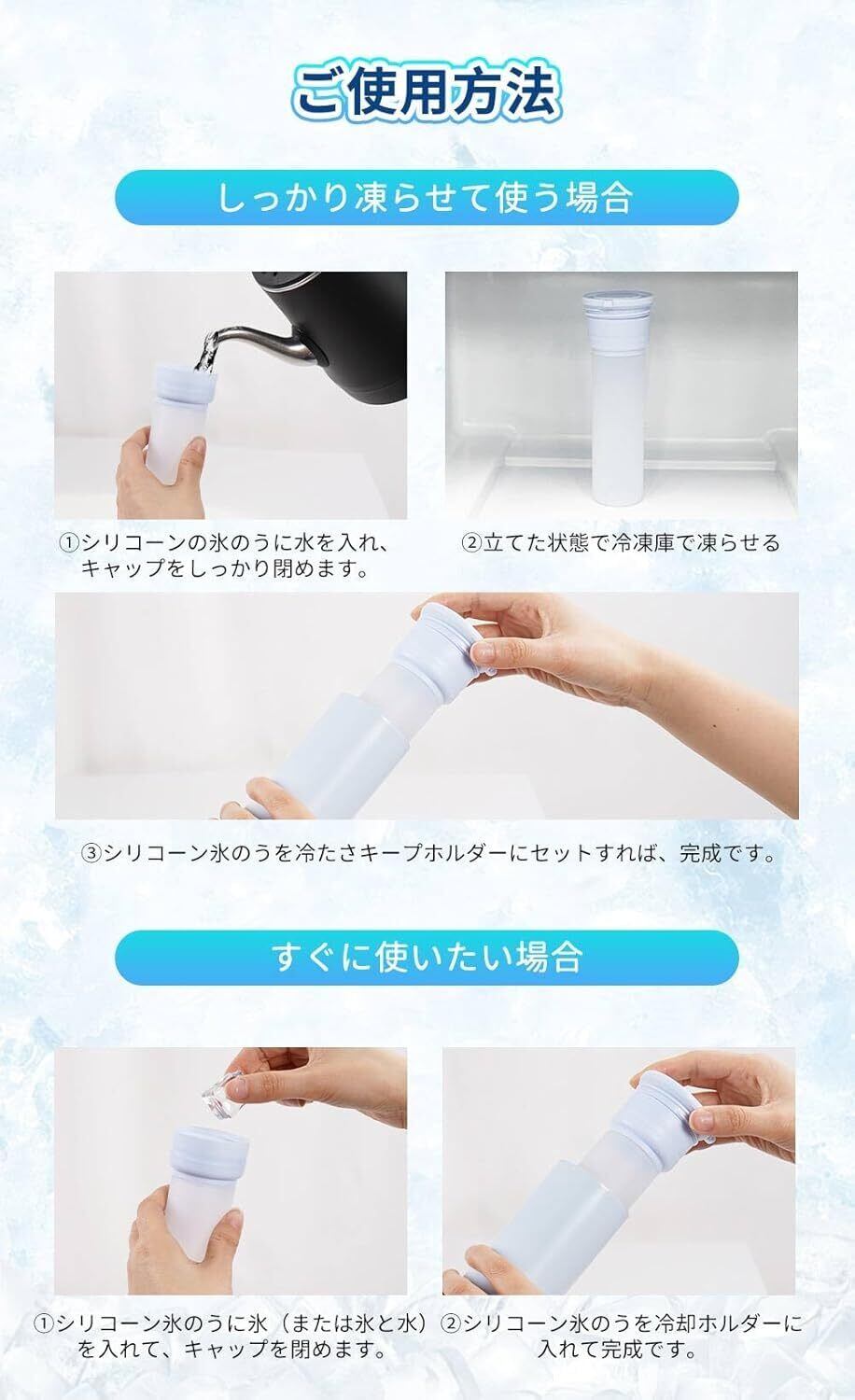 ご使用方法

しっかり凍らせて使う場合

①シリコーンの氷のうに水を入れ、キャップをしっかり閉めます。

②立てた状態で冷凍庫で凍らせる

③シリコーン氷のうを冷たさキープホルダーにセットすれば、完成です。

すぐに使いたい場合

①シリコーン氷のうに氷（または氷と水）を入れて、キャップを閉めます。

②シリコーン氷のうを冷却ホルダーに入れて完成です。