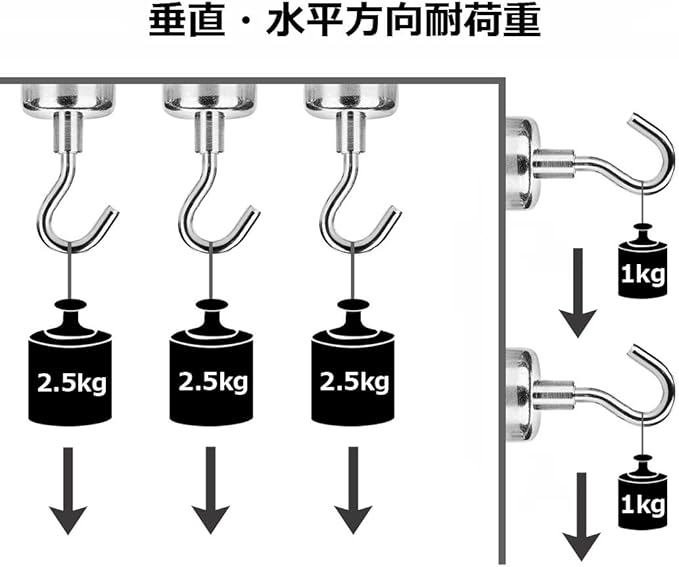 垂直・水平方向耐荷重

2.5kg

2.5kg

2.5kg

1kg

1kg