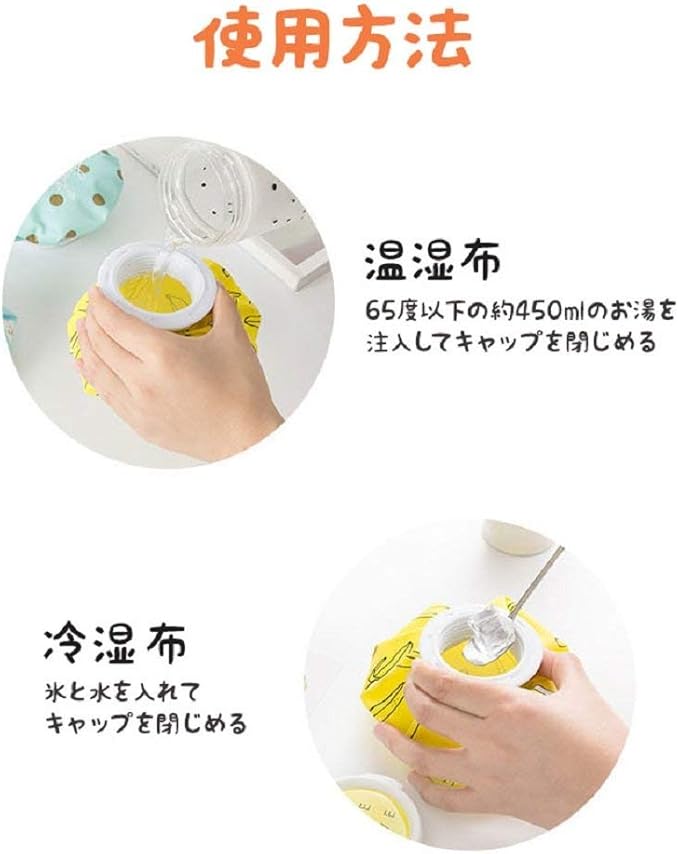 使用方法

温湿布

65度以下の約450mlのお湯を注入してキャップを閉じめる

冷湿布

氷と水を入れてキャップを閉じめる