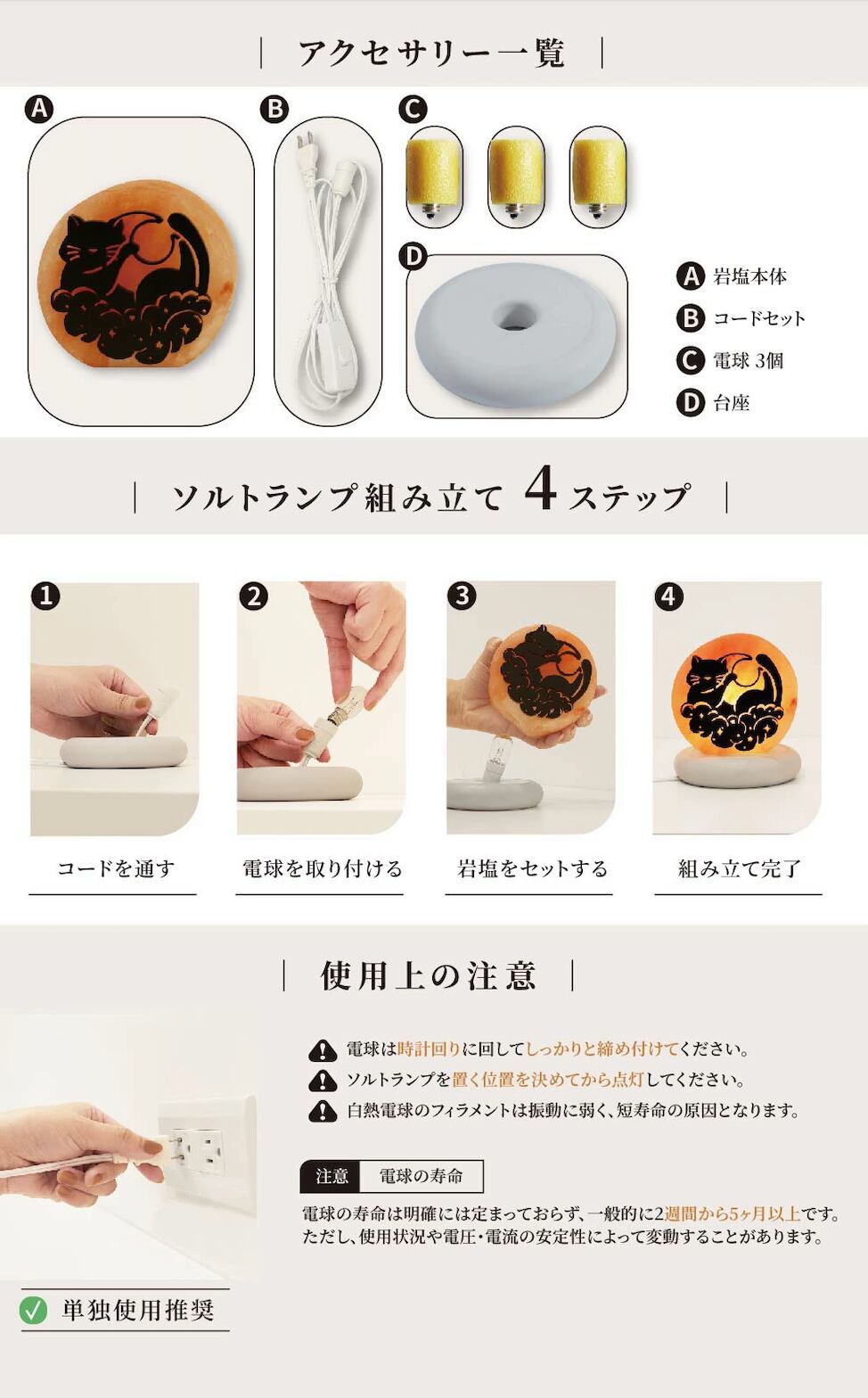 | アクセサリー一覧 |

A

B

C

D

A 岩塩本体
B コードセット
C 電球 3個
D 台座

| ソルトランプ組み立て 4 ステップ |

1
コードを通す

2
電球を取り付ける

3
岩塩をセットする

4
組み立て完了

| 使用上の注意 |

電球は時計回りに回してしっかりと締め付けてください。
ソルトランプを置く位置を決めてから点灯してください。
白熱電球のフィラメントは振動に弱く、短寿命の原因となります。

注意 電球の寿命

電球の寿命は明確には定まっておらず、一般的に2週間から5ヶ月以上です。ただし、使用状況や電圧・電流の安定性によって変動することがあります。

単独使用推奨