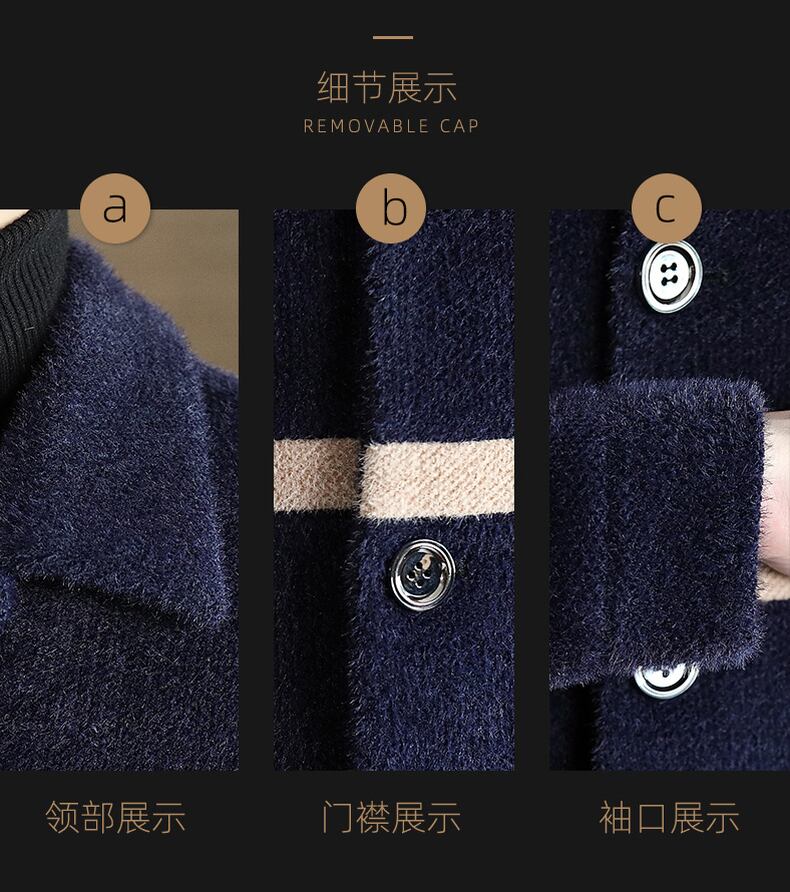 细节展示
REMOVABLE CAP

a

b

c

领部展示

门襟展示

袖口展示