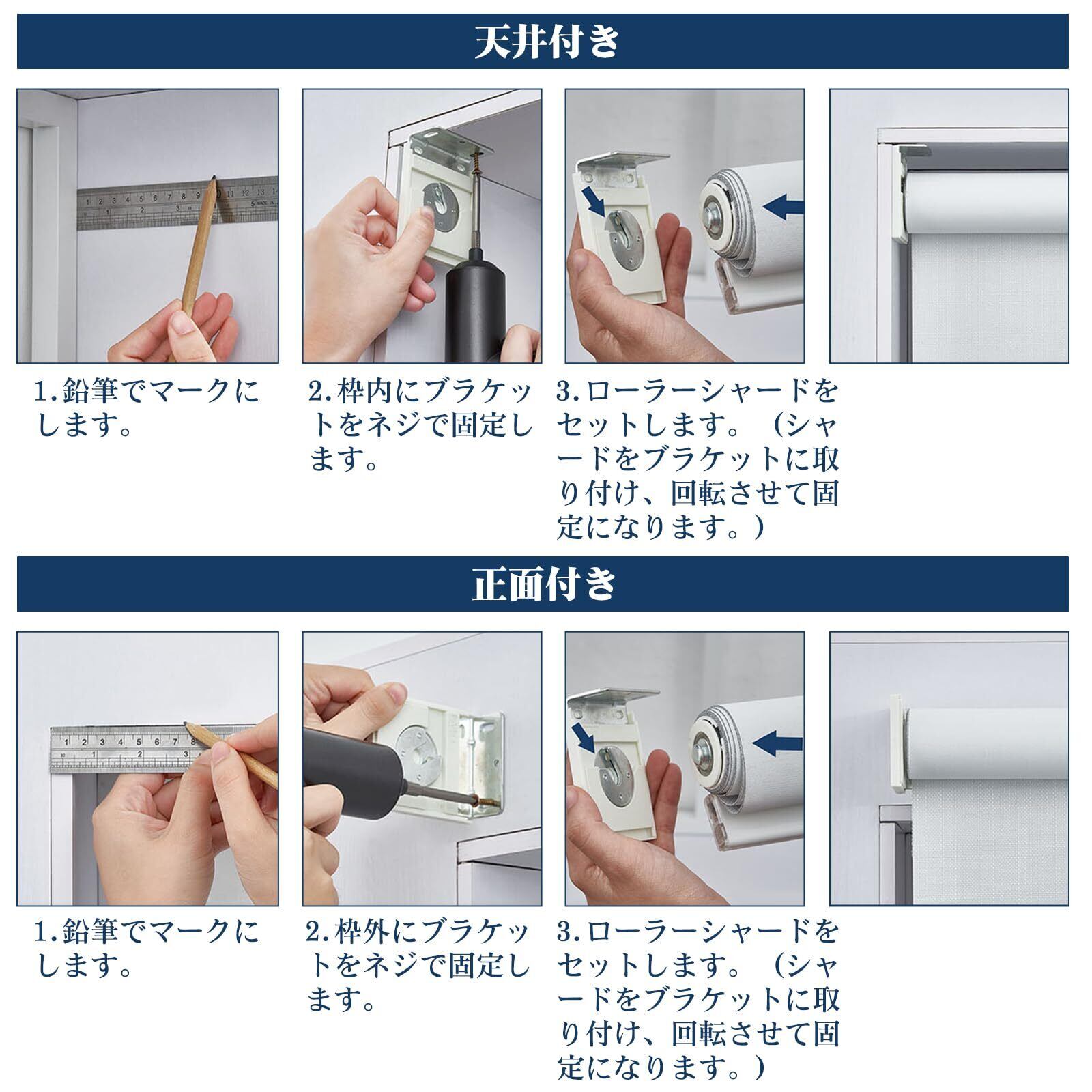 天井付き

1.鉛筆でマークにします。

2.枠内にブラケットをネジで固定します。

3.ローラーシャードをセットします。（シャードをブラケットに取り付け、回転させて固定になります。）

正面付き

1.鉛筆でマークにします。

2.枠外にブラケットをネジで固定します。

3.ローラーシャードをセットします。（シャードをブラケットに取り付け、回転させて固定になります。）