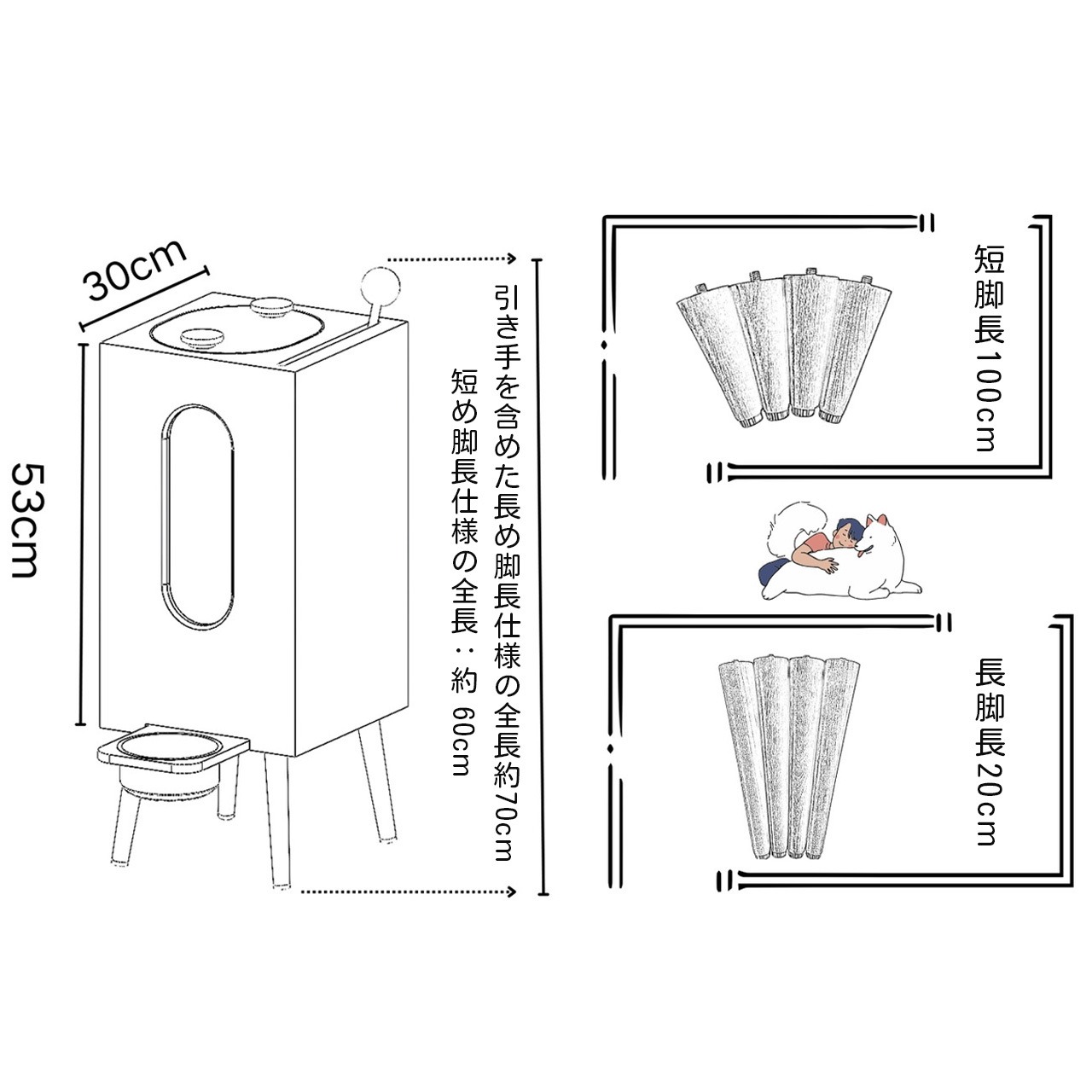 30cm

53cm

引き手を含めた長め脚長仕様の全長約70cm
短め脚長仕様の全長：約 60cm

短脚長100cm

長脚長20cm