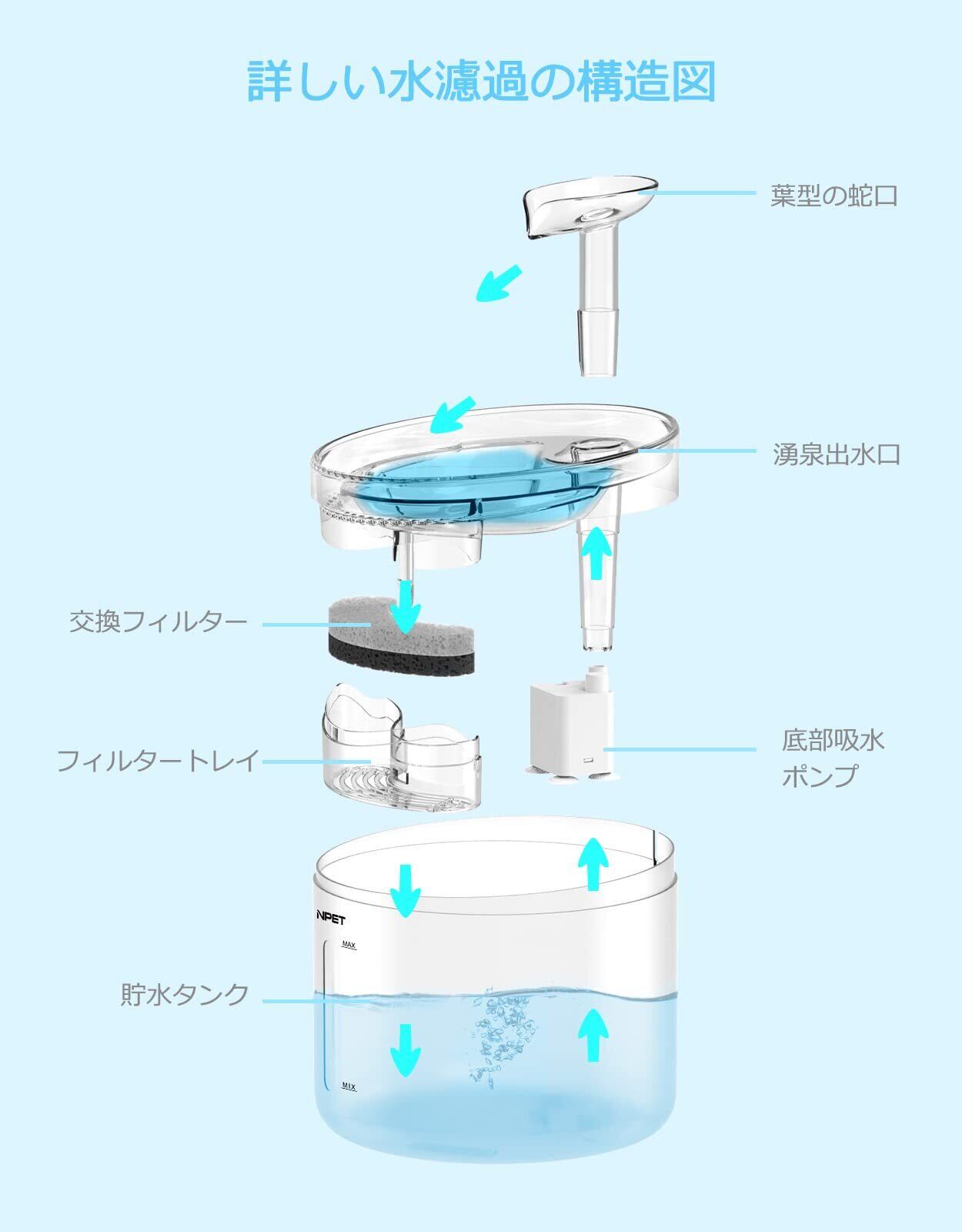 詳しい水濾過の構造図

葉型の蛇口

湧泉出水口

交換フィルター

フィルタートレイ

底部吸水ポンプ

NPET

MAX

貯水タンク

MIX