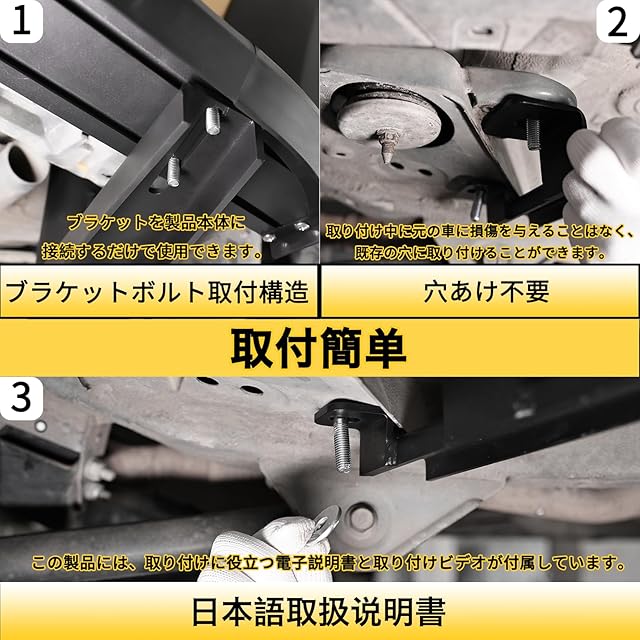 1

ブラケットを製品本体に接続するだけで使用できます。

ブラケットボルト取付構造

2

取り付け中に元の車に損傷を与えることはなく、既存の穴に取り付けることができます。

穴あけ不要

取付簡単

3

この製品には、取り付けに役立つ電子説明書と取り付けビデオが付属しています。

日本語取扱说明書