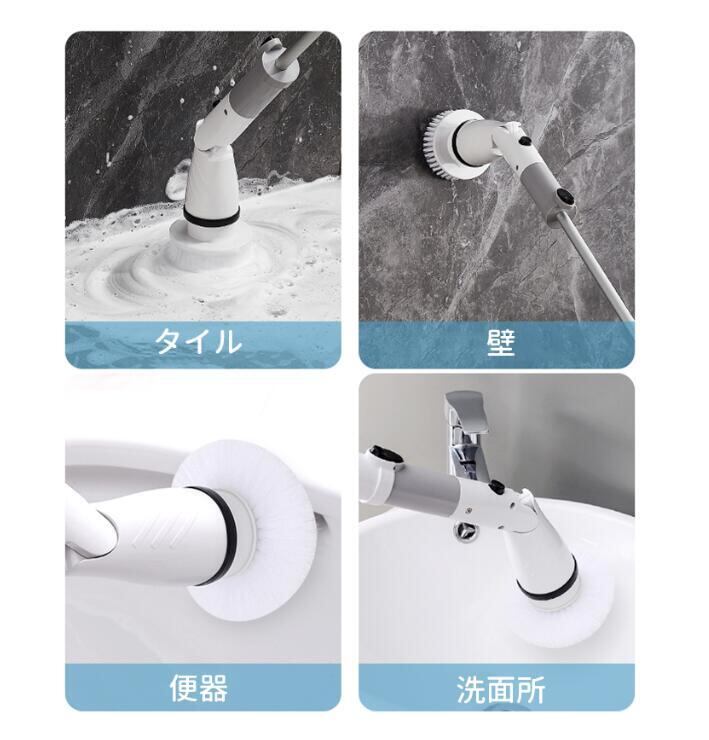 タイル

壁

便器

洗面所