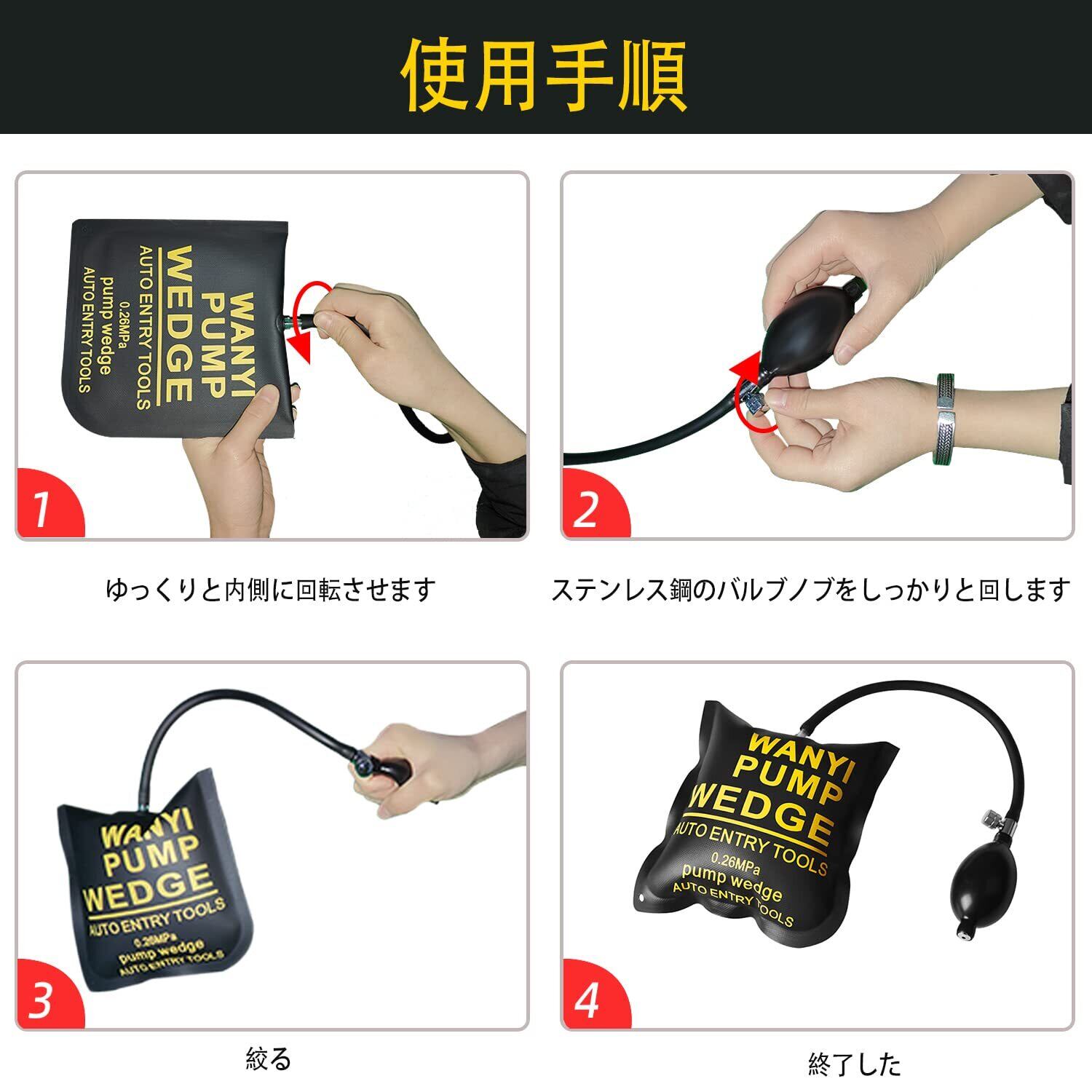 使用手順

WANYI PUMP WEDGE AUTO ENTRY TOOLS 0.26MPa pump wedge AUTO ENTRY TOOLS

1

ゆっくりと内側に回転させます

2

ステンレス鋼のバルブノブをしっかりと回します

WANYI PUMP WEDGE AUTO ENTRY TOOLS 0.26MPa pump wedge AUTO ENTRY TOOLS

3

絞る

WANYI PUMP WEDGE AUTO ENTRY TOOLS 0.26MPa pump wedge AUTO ENTRY TOOLS

4

終了した