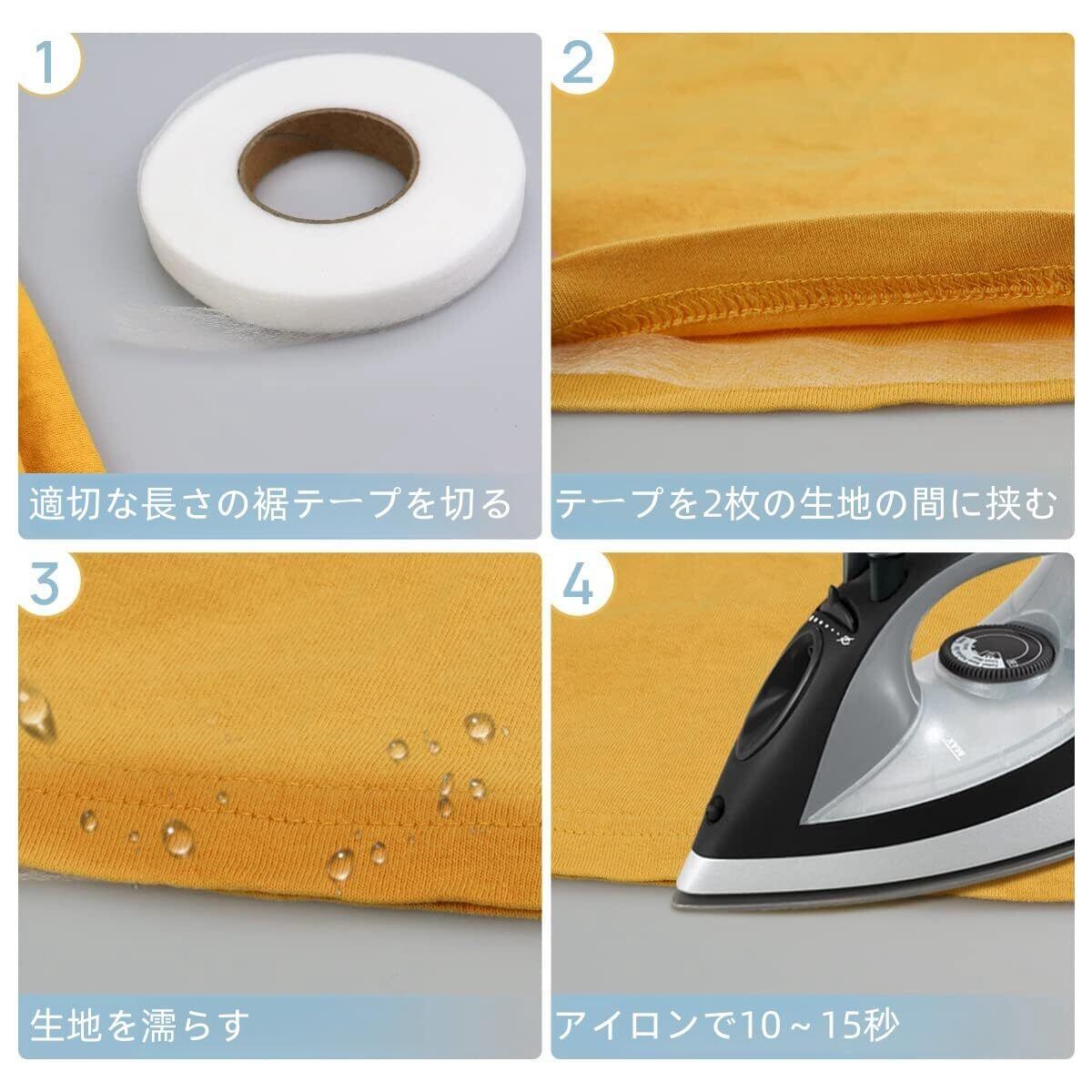 1
適切な長さの裾テープを切る

2
テープを2枚の生地の間に挟む

3
生地を濡らす

4
アイロンで10～15秒