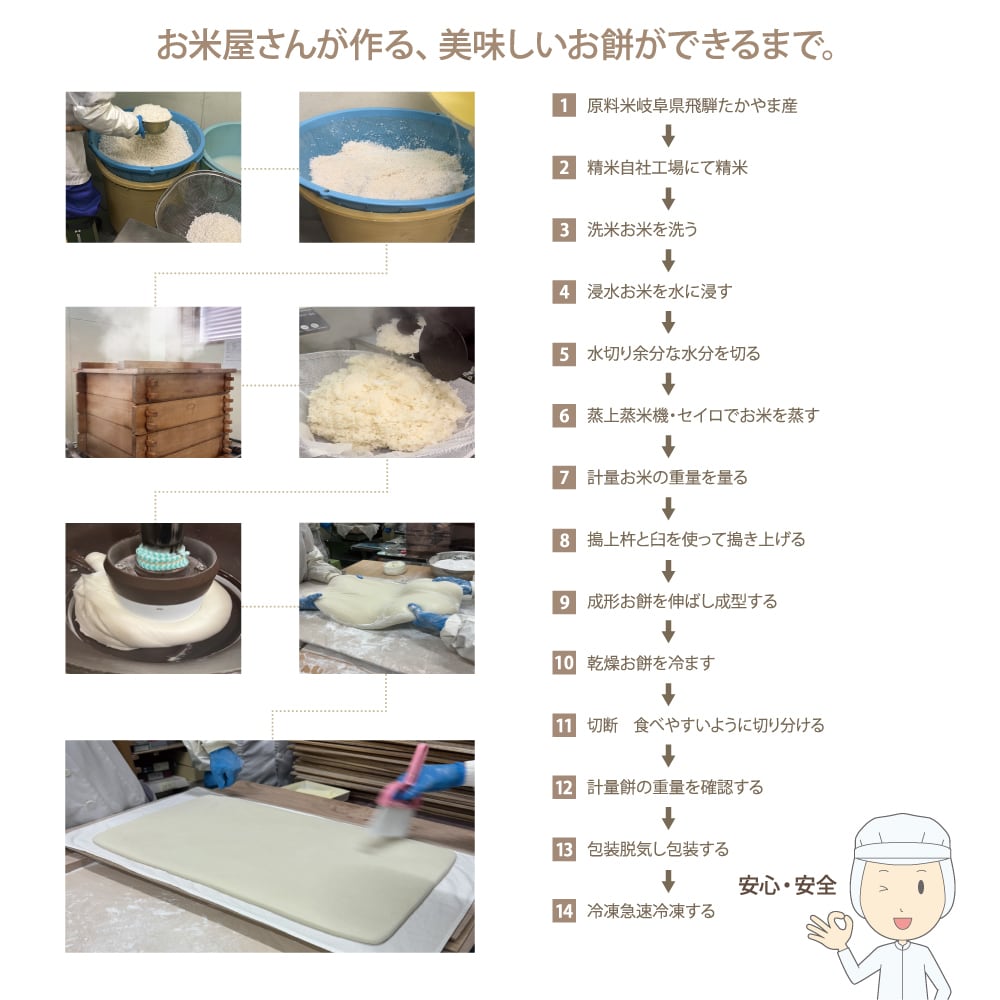 お米屋さんが作る、美味しいお餅ができるまで。

1 原料米岐阜県飛騨たかやま産

2 精米自社工場にて精米

3 洗米お米を洗う

4 浸水お米を水に浸す

5 水切り余分な水分を切る

6 蒸上蒸米機・セイロでお米を蒸す

7 計量お米の重量を量る

8 搗上杵と臼を使って搗き上げる

9 成形お餅を伸ばし成型する

10 乾燥お餅を冷ます

11 切断　食べやすいように切り分ける

12 計量餅の重量を確認する

13 包装脱気し包装する

14 冷凍急速冷凍する

安心・安全