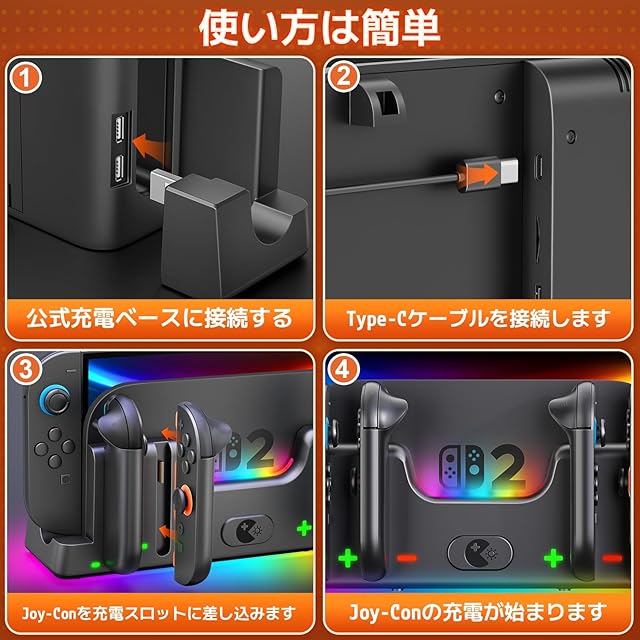 使い方は簡単

1
公式充電ベースに接続する

2
Type-Cケーブルを接続します

3
2
Joy-Conを充電スロットに差し込みます

4
2
Joy-Conの充電が始まります