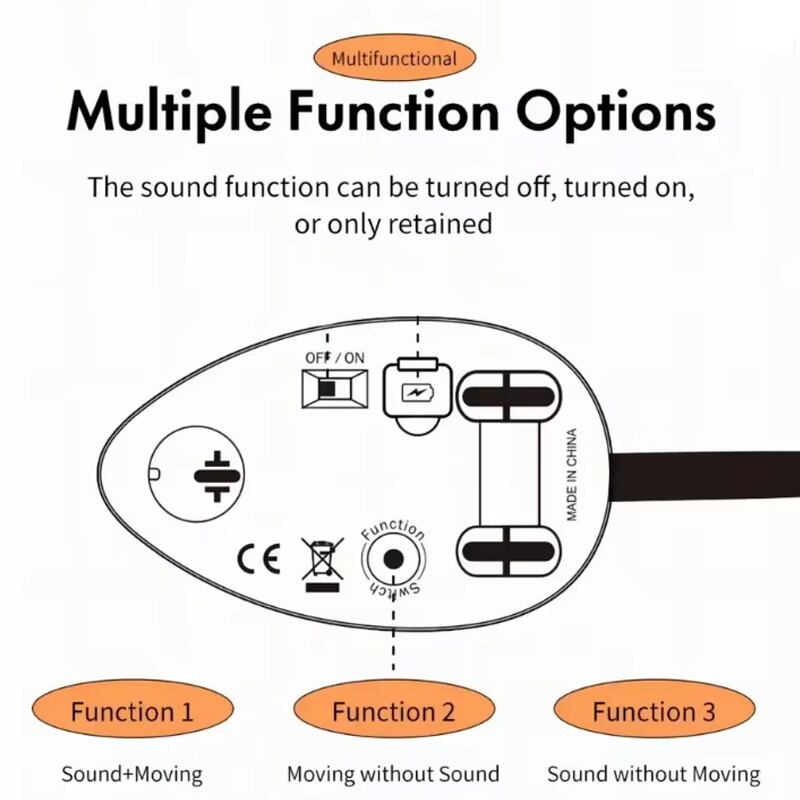 Multifunctional

Multiple Function Options

The sound function can be turned off, turned on, or only retained

OFF / ON

MADE IN CHINA

CE

Function Switch

Function 1

Sound+Moving

Function 2

Moving without Sound

Function 3

Sound without Moving