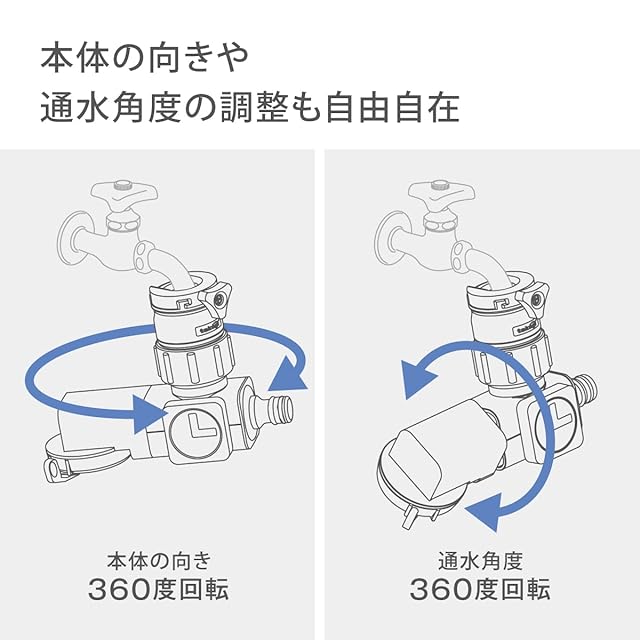 本体の向きや
通水角度の調整も自由自在

本体の向き
360度回転

通水角度
360度回転