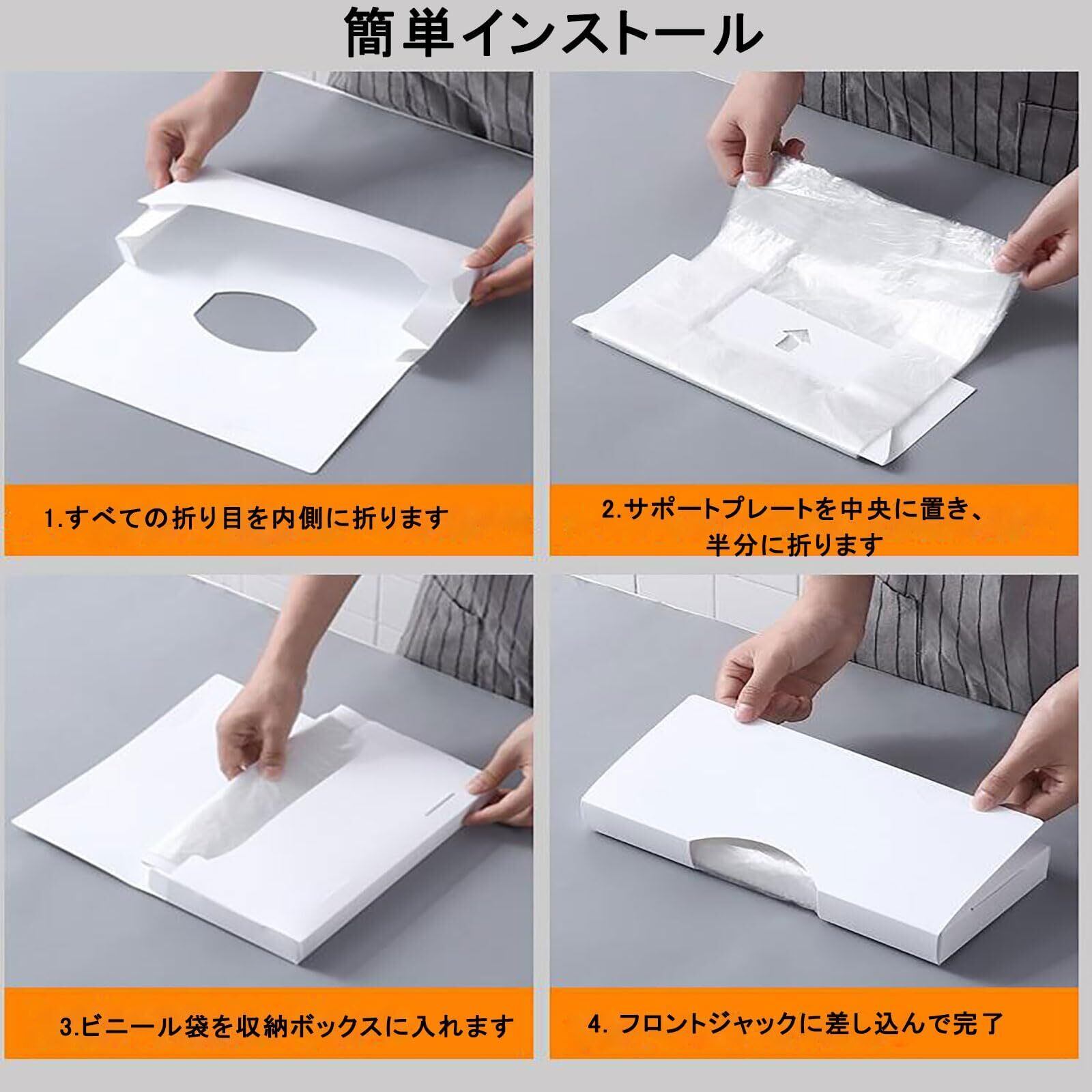 簡単インストール

1.すべての折り目を内側に折ります

2.サポートプレートを中央に置き、半分に折ります

3.ビニール袋を収納ボックスに入れます

4. フロントジャックに差し込んで完了