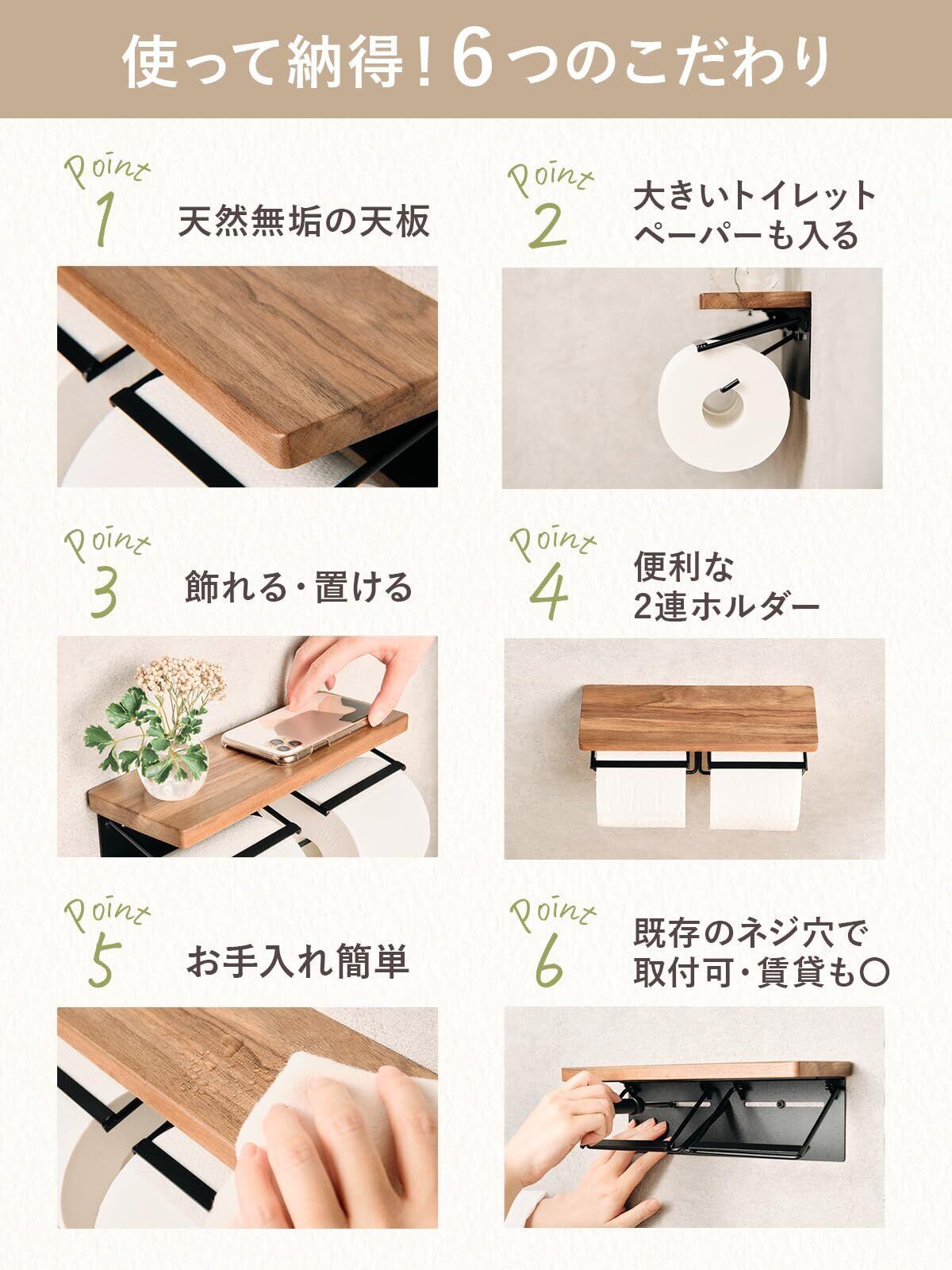 使って納得！6つのこだわり

Point 1 天然無垢の天板

Point 2 大きいトイレットペーパーも入る

Point 3 飾れる・置ける

Point 4 便利な2連ホルダー

Point 5 お手入れ簡単

Point 6 既存のネジ穴で取付可・賃貸も○