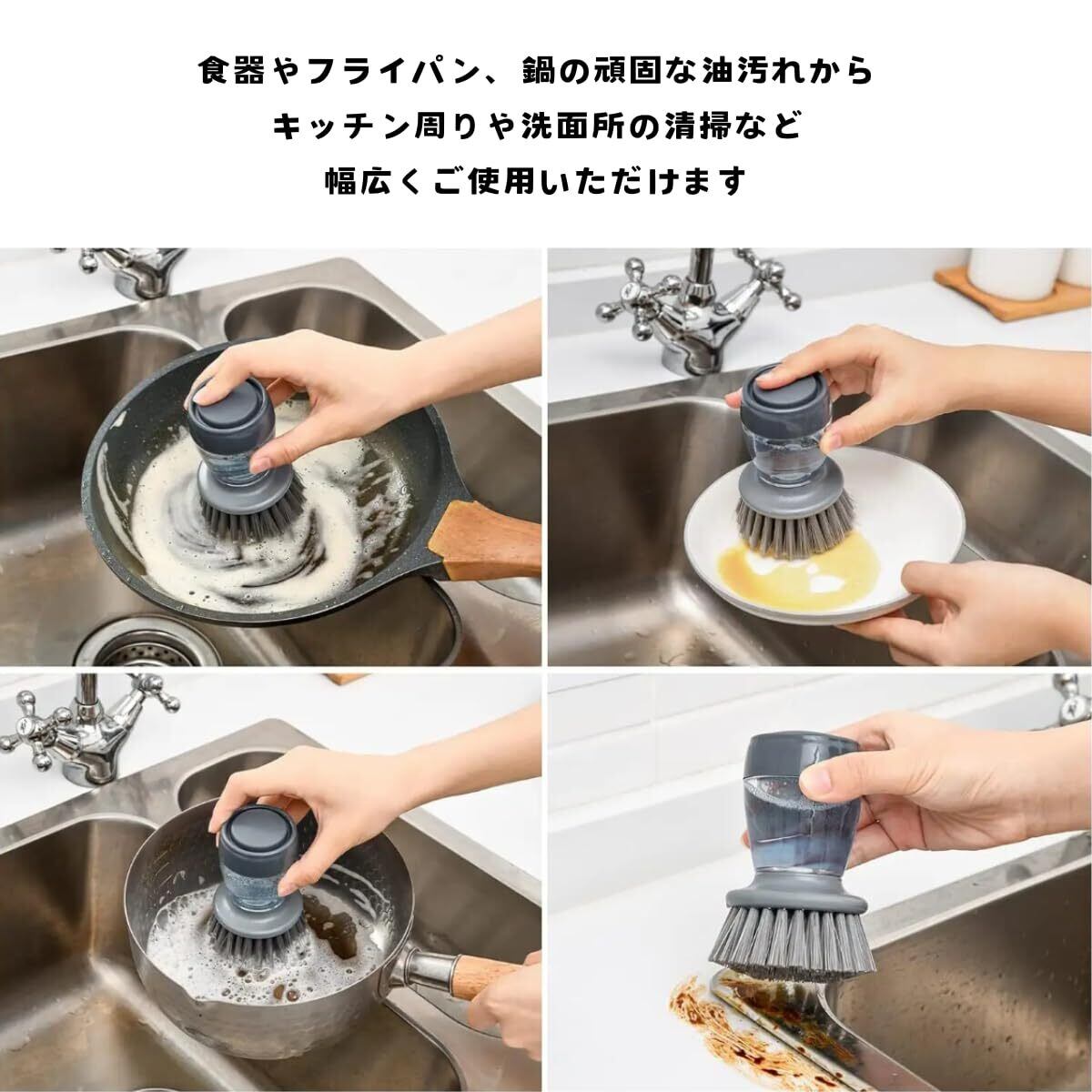 食器やフライパン、鍋の頑固な油汚れから
キッチン周りや洗面所の清掃など
幅広くご使用いただけます