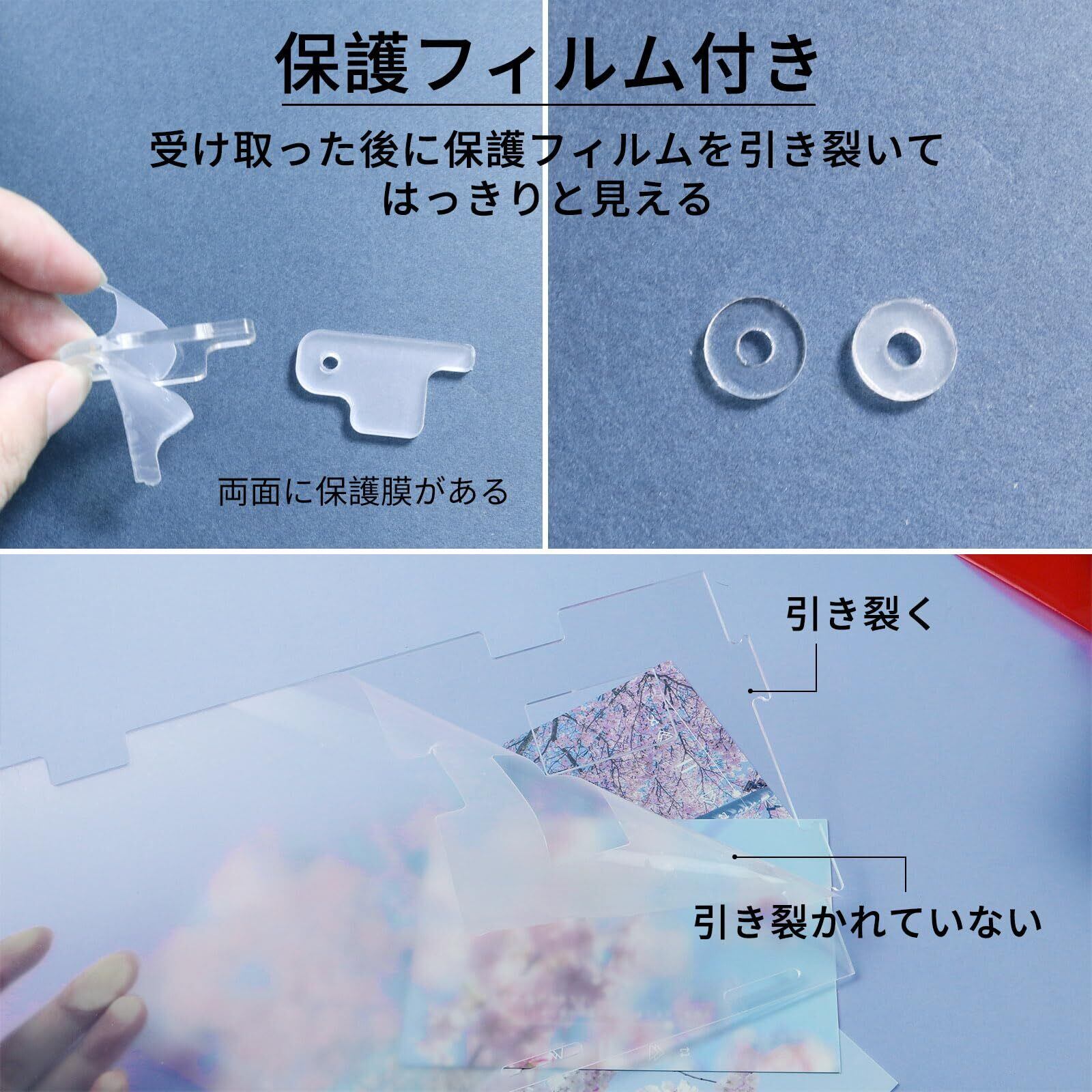 保護フィルム付き

受け取った後に保護フィルムを引き裂いてはっきりと見える

両面に保護膜がある

引き裂く

引き裂かれていない