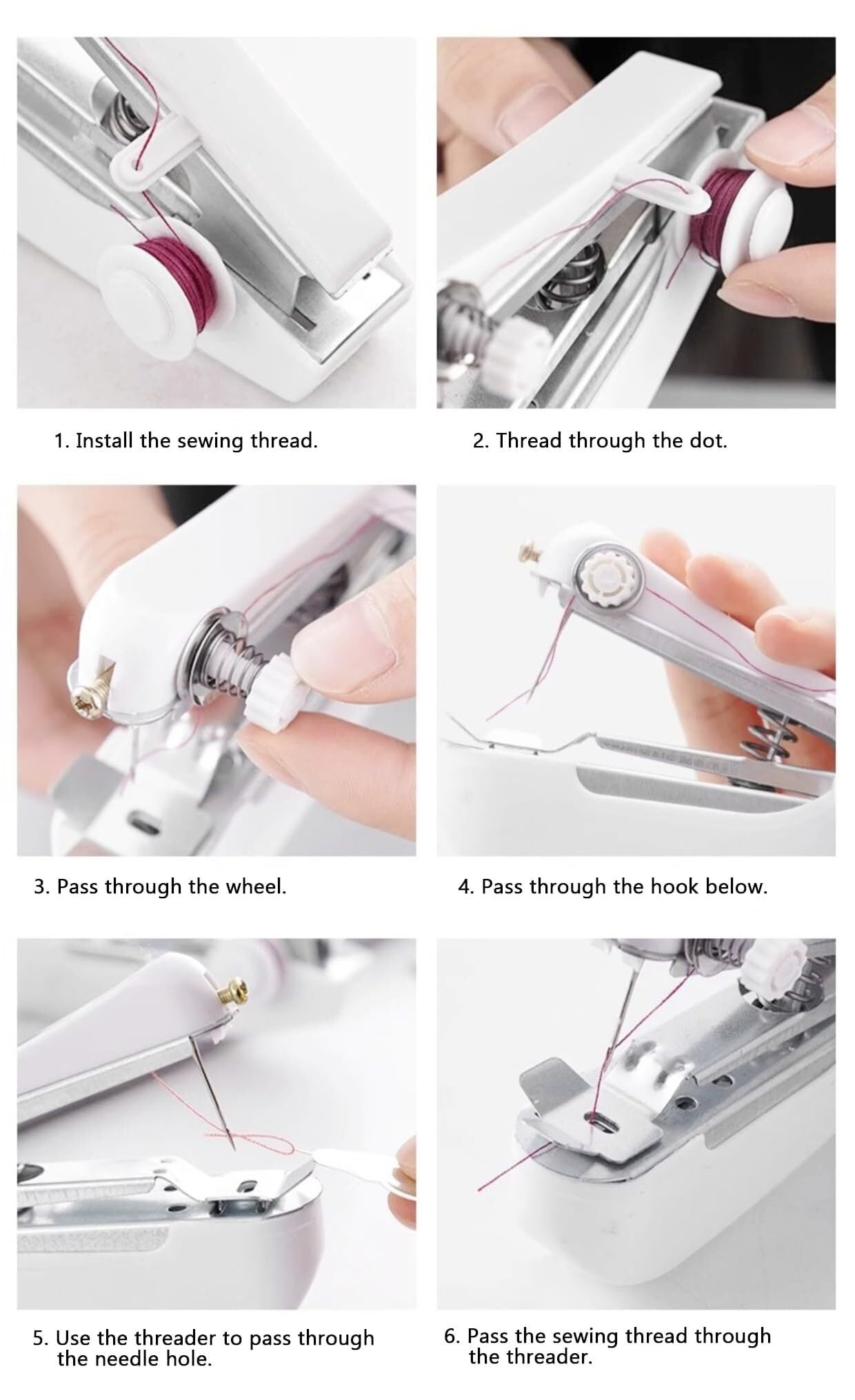 1. Install the sewing thread.

2. Thread through the dot.

3. Pass through the wheel.

4. Pass through the hook below.

5. Use the threader to pass through the needle hole.

6. Pass the sewing thread through the threader.