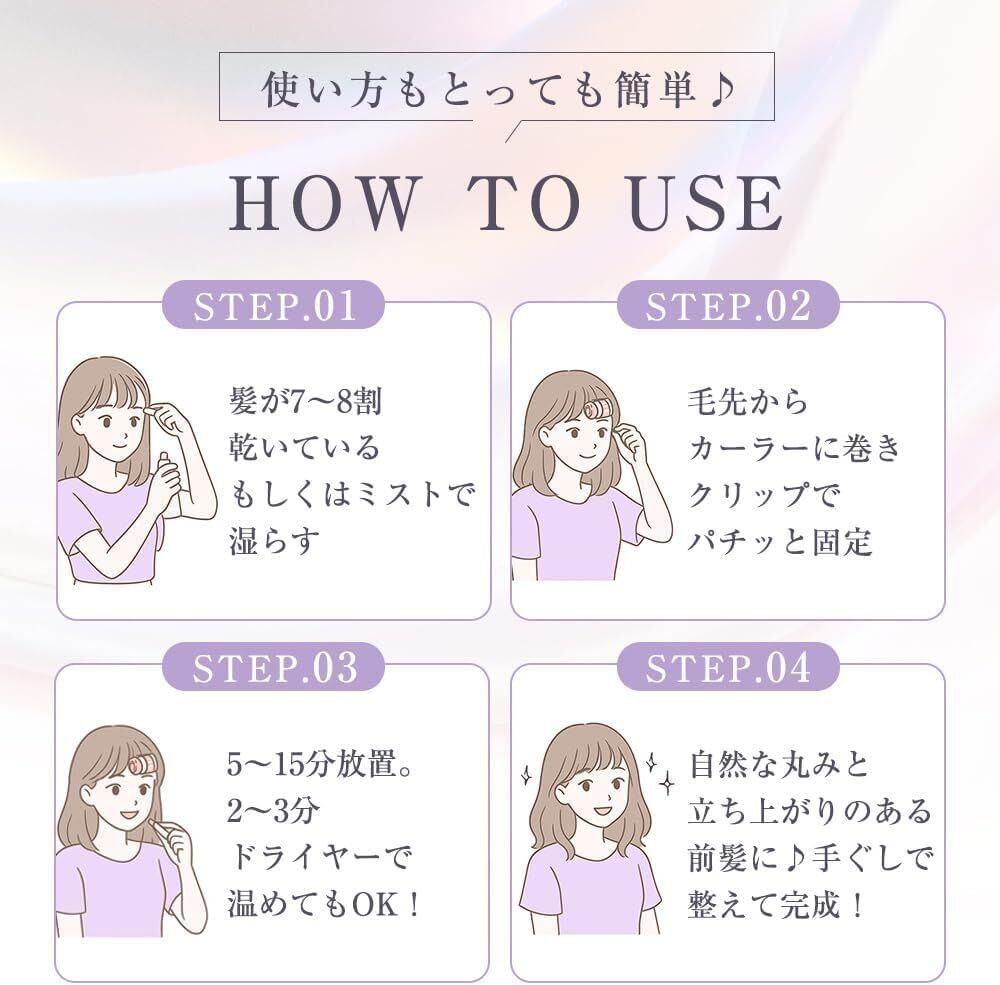 使い方もとっても簡単♪

HOW TO USE

STEP.01

髪が7〜8割
乾いている
もしくはミストで
湿らす

STEP.02

毛先から
カーラーに巻き
クリップで
パチッと固定

STEP.03

5〜15分放置。
2〜3分
ドライヤーで
温めてもOK！

STEP.04

自然な丸みと
立ち上がりのある
前髪に♪手ぐしで
整えて完成！