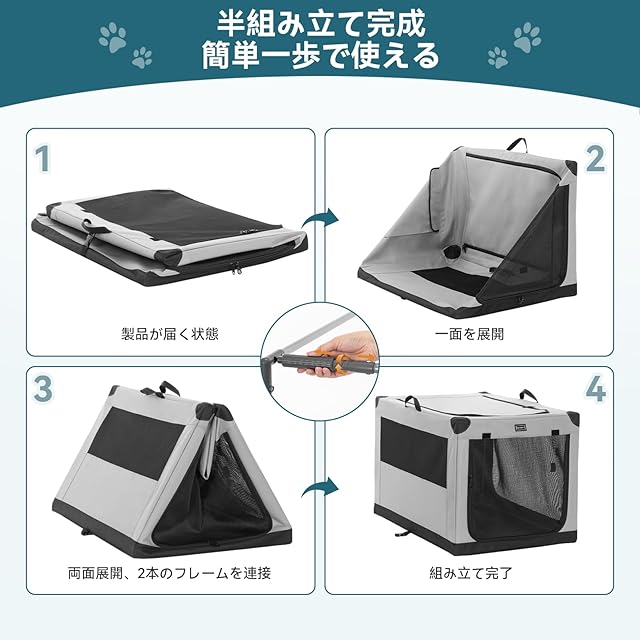 半組み立て完成
簡単一歩で使える

1

製品が届く状態

2

一面を展開

3

両面展開、2本のフレームを連接

4

組み立て完了