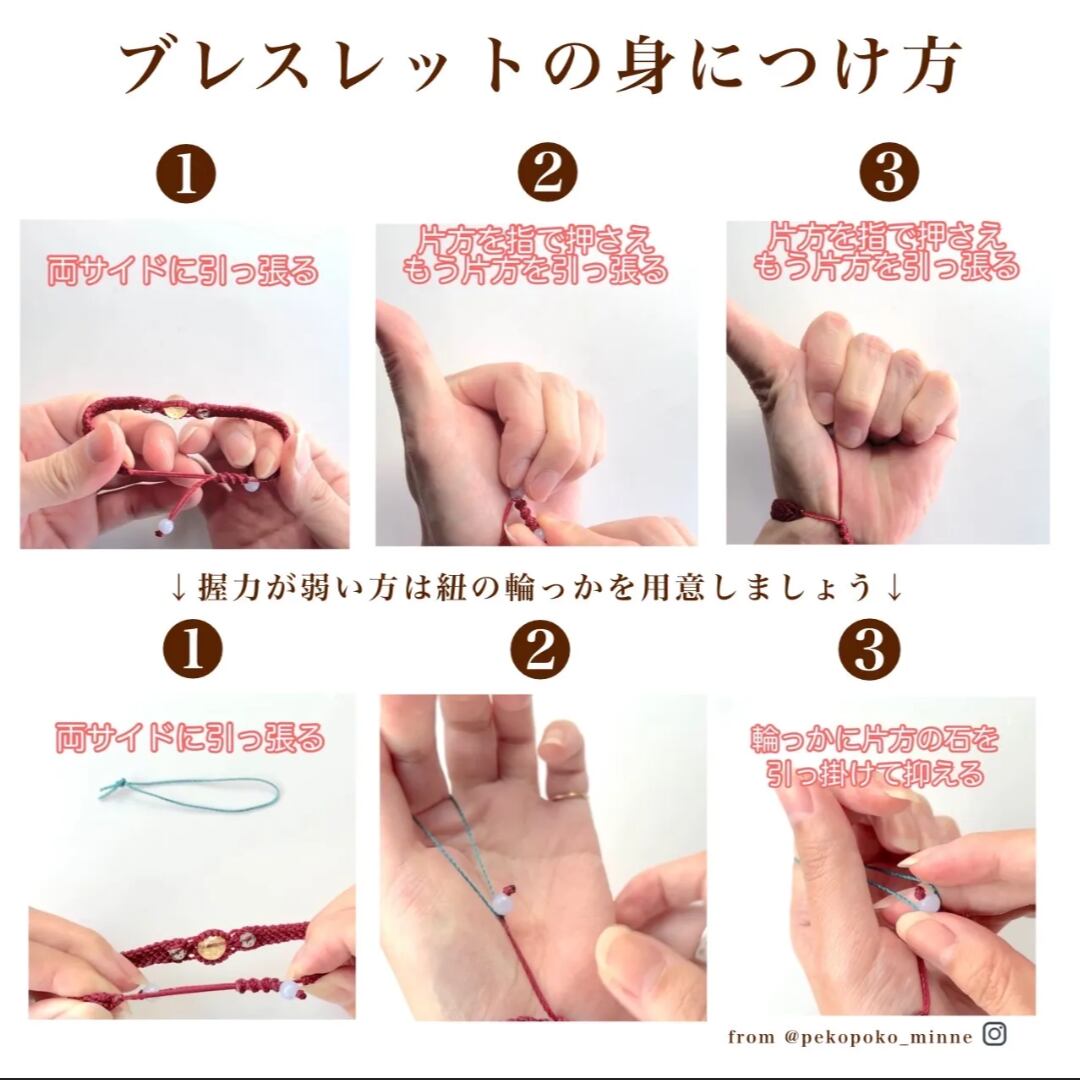 ブレスレットの身につけ方

❶
両サイドに引っ張る

❷
片方を指で押さえ
もう片方を引っ張る

❸
片方を指で押さえ
もう片方を引っ張る

↓握力が弱い方は紐の輪っかを用意しましょう↓

❶
両サイドに引っ張る

❷

❸
輪っかに片方の石を
引っ掛けて抑える

from @pekopoko_minne