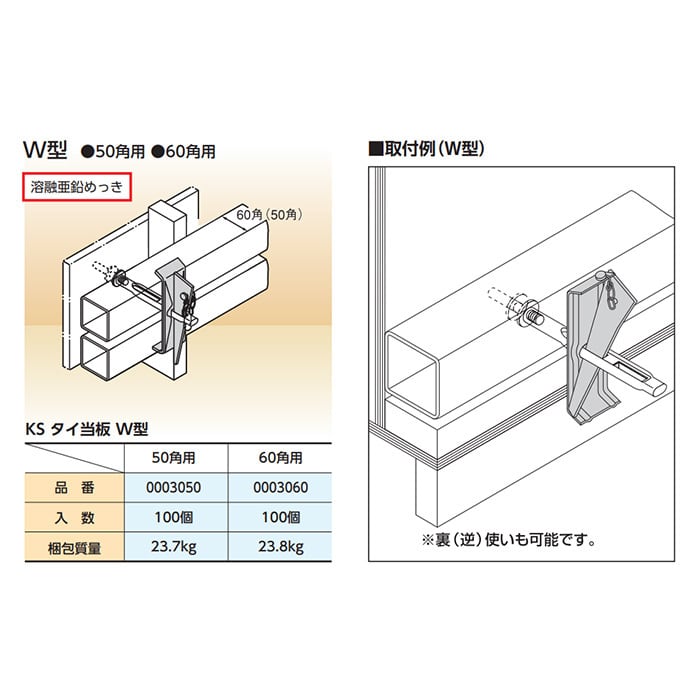 W型 ●50角用 ●60角用

溶融亜鉛めっき

60角（50角）

KS タイ当板 W型

| | 50角用 | 60角用 |
|---|---|---|
| 品　番 | 0003050 | 0003060 |
| 入　数 | 100個 | 100個 |
| 梱包質量 | 23.7kg | 23.8kg |

■取付例（W型）

※裏（逆）使いも可能です。