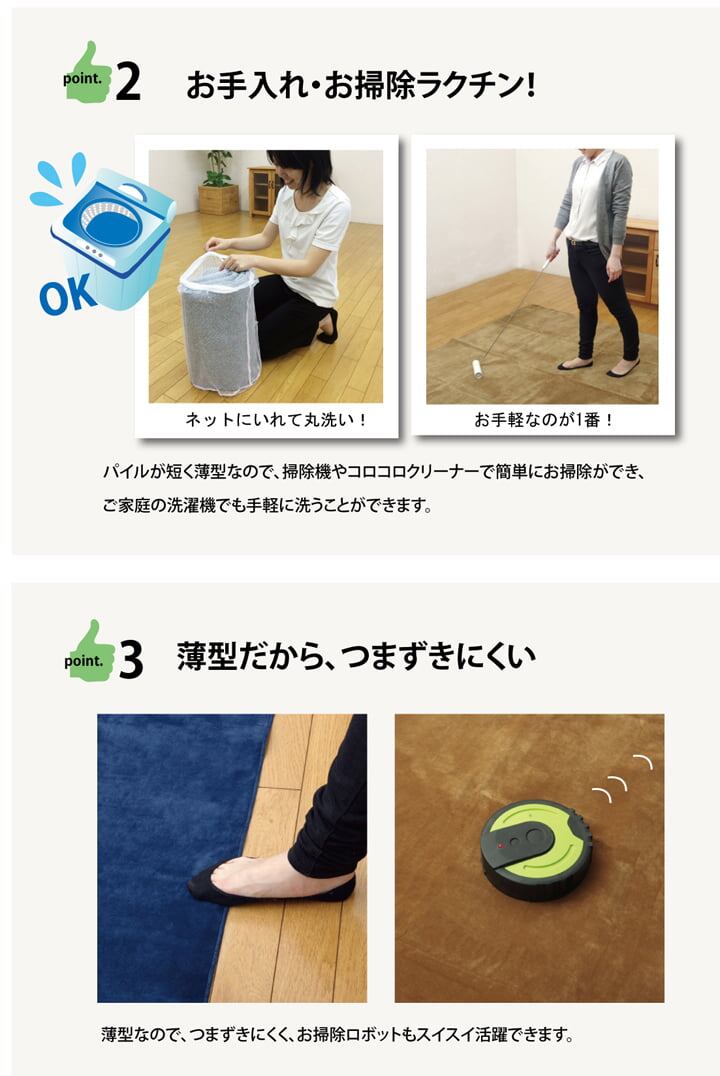 point. 2 お手入れ・お掃除ラクチン!

OK

ネットにいれて丸洗い!

お手軽なのが1番!

パイルが短く薄型なので、掃除機やコロコロクリーナーで簡単にお掃除ができ、ご家庭の洗濯機でも手軽に洗うことができます。

point. 3 薄型だから、つまずきにくい

薄型なので、つまずきにくく、お掃除ロボットもスイスイ活躍できます。