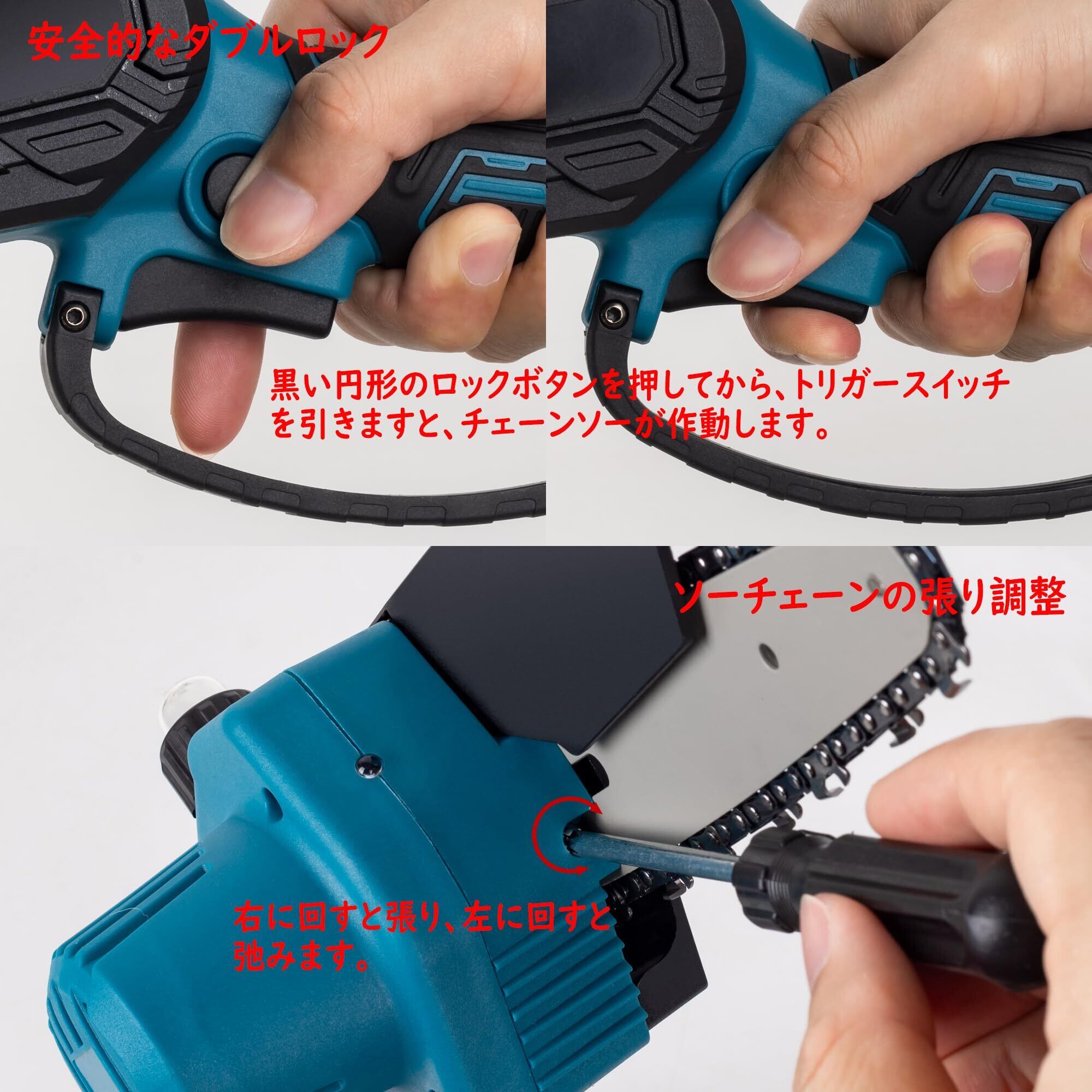 安全的なダブルロック

黒い円形のロックボタンを押してから、トリガースイッチを引きますと、チェーンソーが作動します。

ソーチェーンの張り調整

右に回すと張り、左に回すと弛みます。