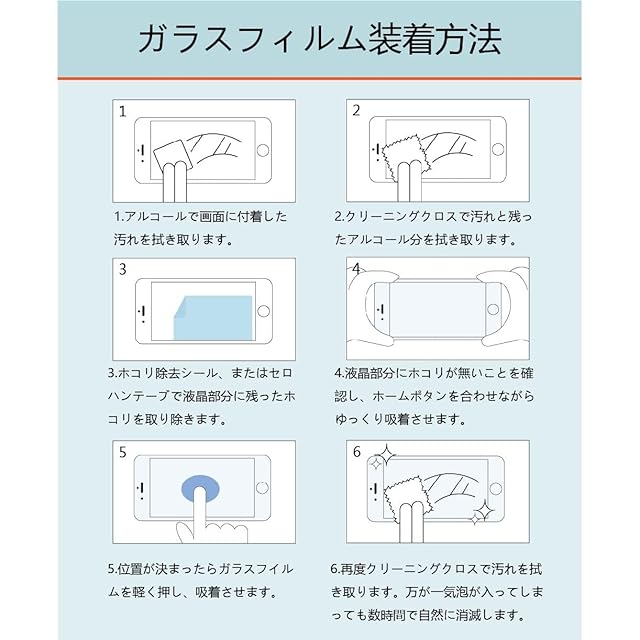 ガラスフィルム装着方法

1

1.アルコールで画面に付着した汚れを拭き取ります。

2

2.クリーニングクロスで汚れと残ったアルコール分を拭き取ります。

3

3.ホコリ除去シール、またはセロハンテープで液晶部分に残ったホコリを取り除きます。

4

4.液晶部分にホコリが無いことを確認し、ホームボタンを合わせながらゆっくり吸着させます。

5

5.位置が決まったらガラスフイルムを軽く押し、吸着させます。

6

6.再度クリーニングクロスで汚れを拭き取ります。万が一気泡が入ってしまっても数時間で自然に消滅します。