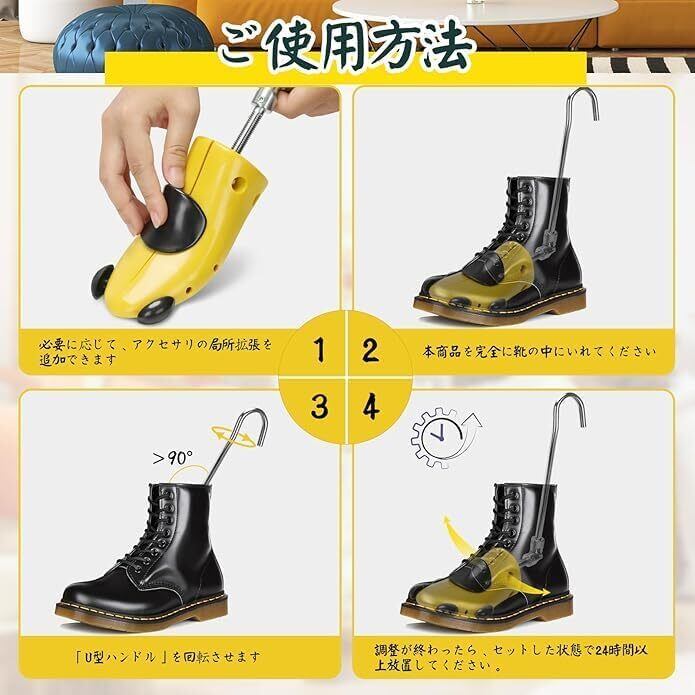 ご使用方法

必要に応じて、アクセサリの局所拡張を追加できます

1

2

本商品を完全に靴の中にいれてください

3

4

>90°

「U型ハンドル」を回転させます

調整が終わったら、セットした状態で24時間以上放置してください。