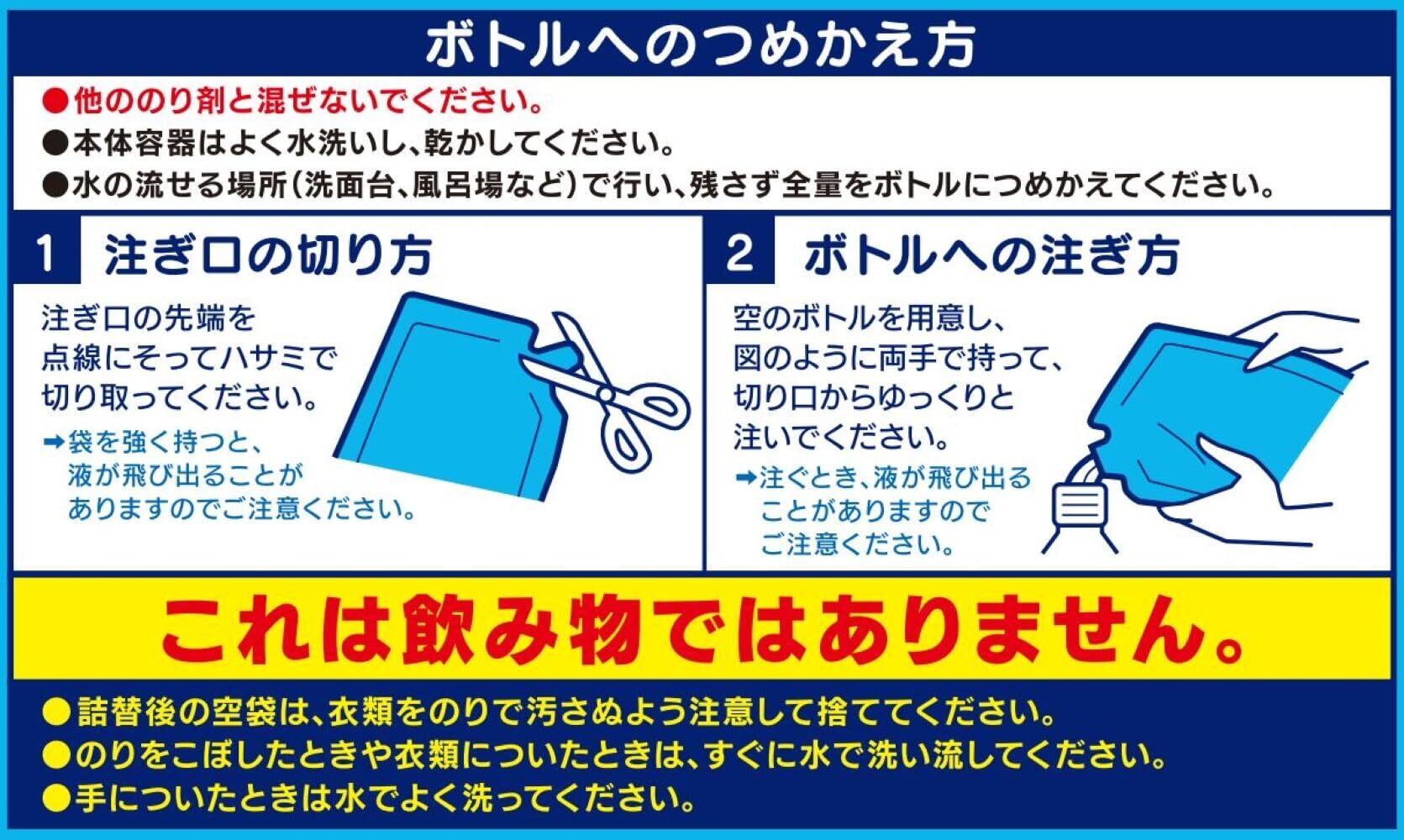 ボトルへのつめかえ方

●他ののり剤と混ぜないでください。
●本体容器はよく水洗いし、乾かしてください。
●水の流せる場所（洗面台、風呂場など）で行い、残さず全量をボトルにつめかえてください。

1 注ぎ口の切り方

注ぎ口の先端を点線にそってハサミで切り取ってください。
➡袋を強く持つと、液が飛び出ることがありますのでご注意ください。

2 ボトルへの注ぎ方

空のボトルを用意し、図のように両手で持って、切り口からゆっくりと注いでください。
➡注ぐとき、液が飛び出ることがありますのでご注意ください。

これは飲み物ではありません。

●詰替後の空袋は、衣類をのりで汚さぬよう注意して捨ててください。
●のりをこぼしたときや衣類についたときは、すぐに水で洗い流してください。
●手についたときは水でよく洗ってください。