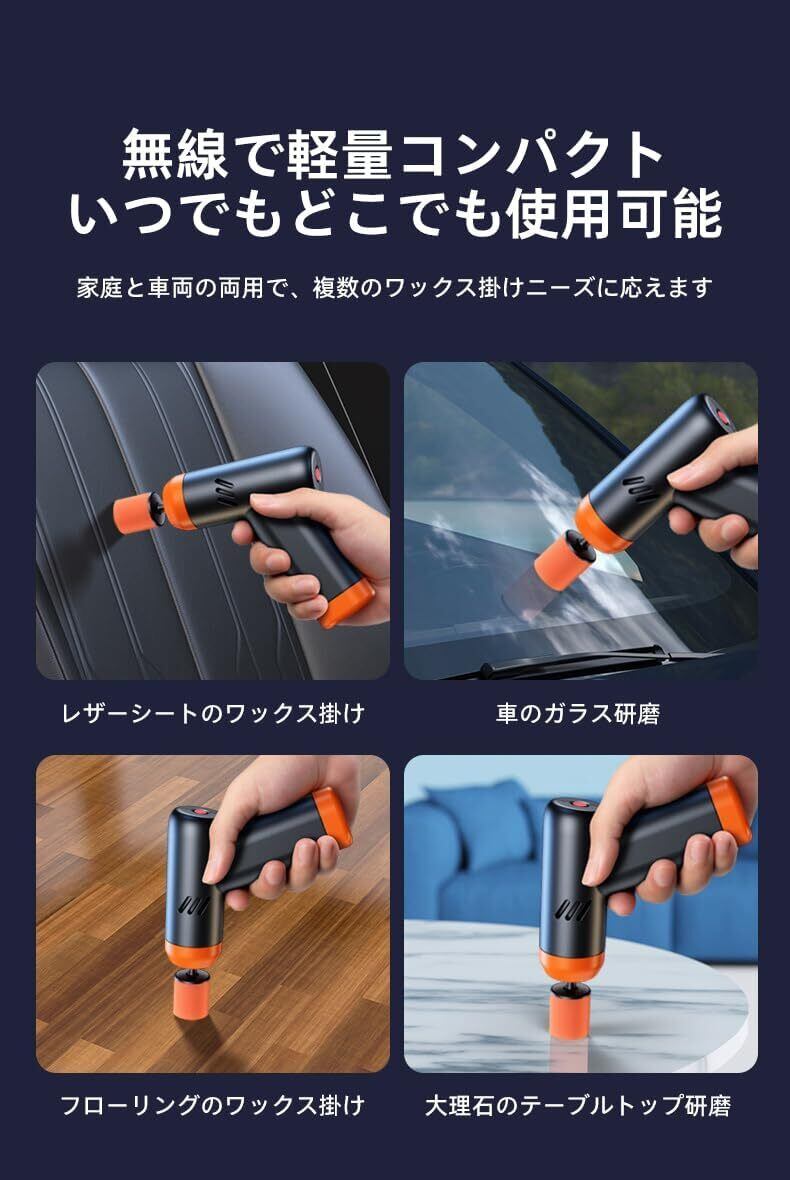 無線で軽量コンパクト
いつでもどこでも使用可能

家庭と車両の両用で、複数のワックス掛けニーズに応えます

レザーシートのワックス掛け

車のガラス研磨

フローリングのワックス掛け

大理石のテーブルトップ研磨