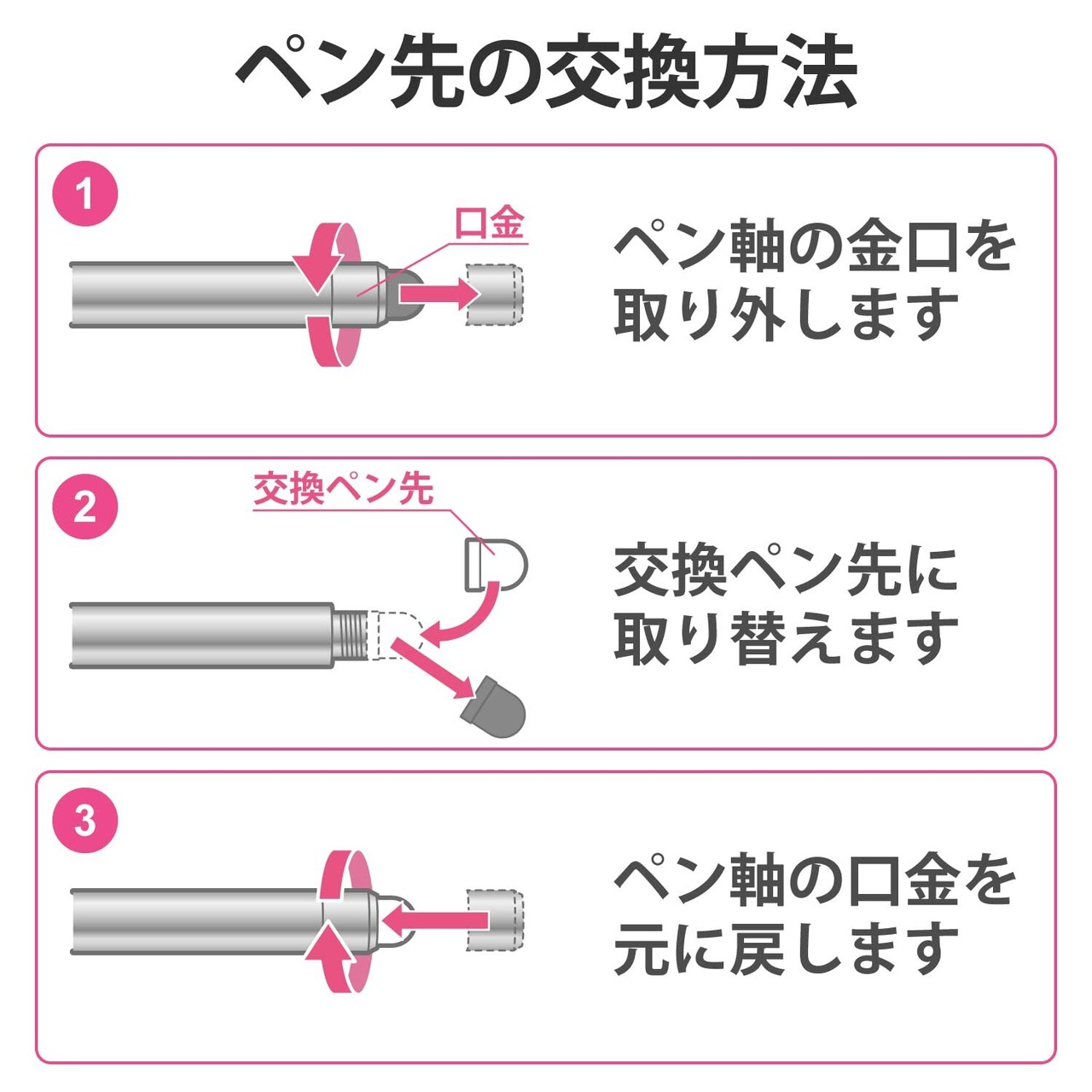 ペン先の交換方法

1

口金

ペン軸の金口を取り外します

2

交換ペン先

交換ペン先に取り替えます

3

ペン軸の口金を元に戻します