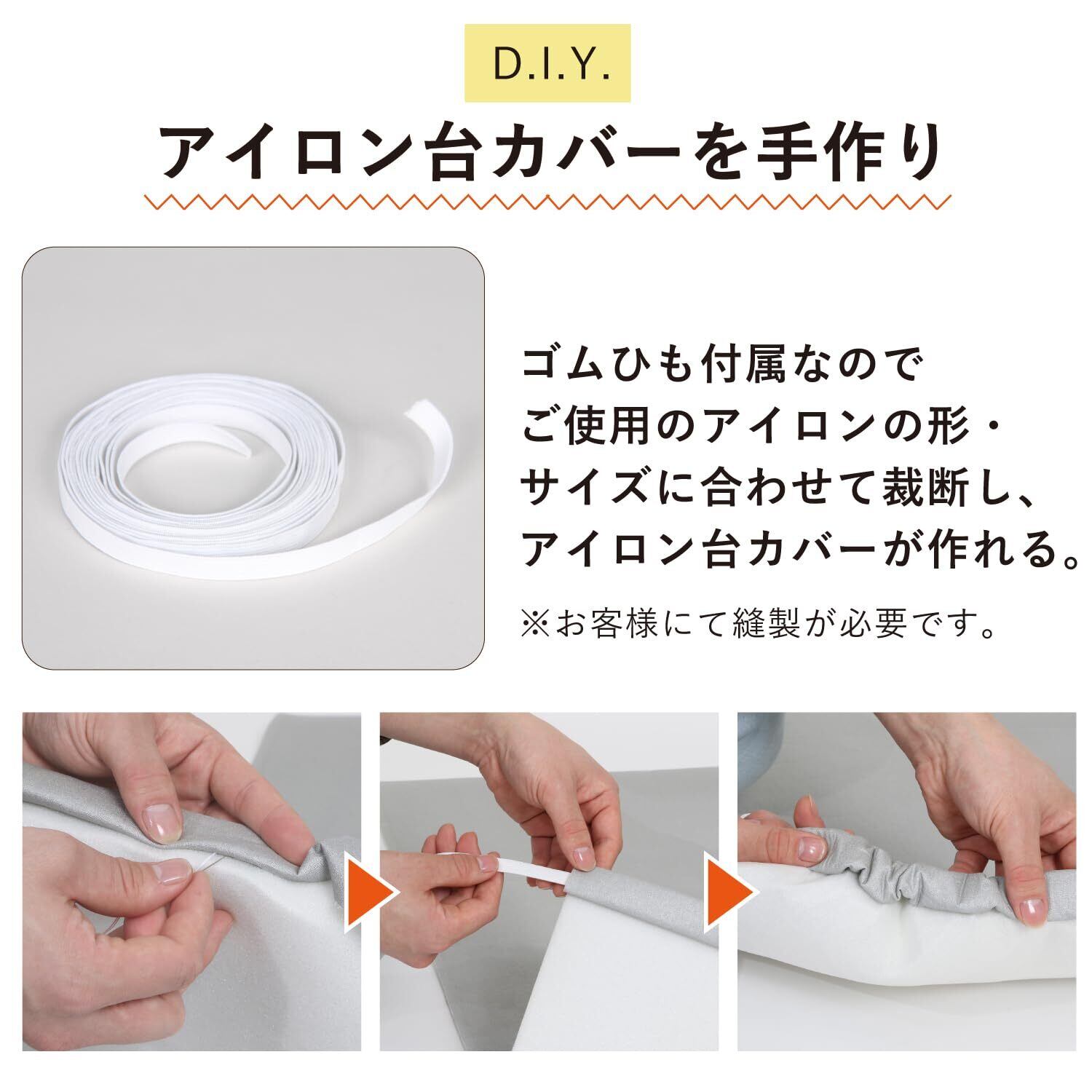 D.I.Y.

アイロン台カバーを手作り

ゴムひも付属なので
ご使用のアイロンの形・
サイズに合わせて裁断し、
アイロン台カバーが作れる。

※お客様にて縫製が必要です。