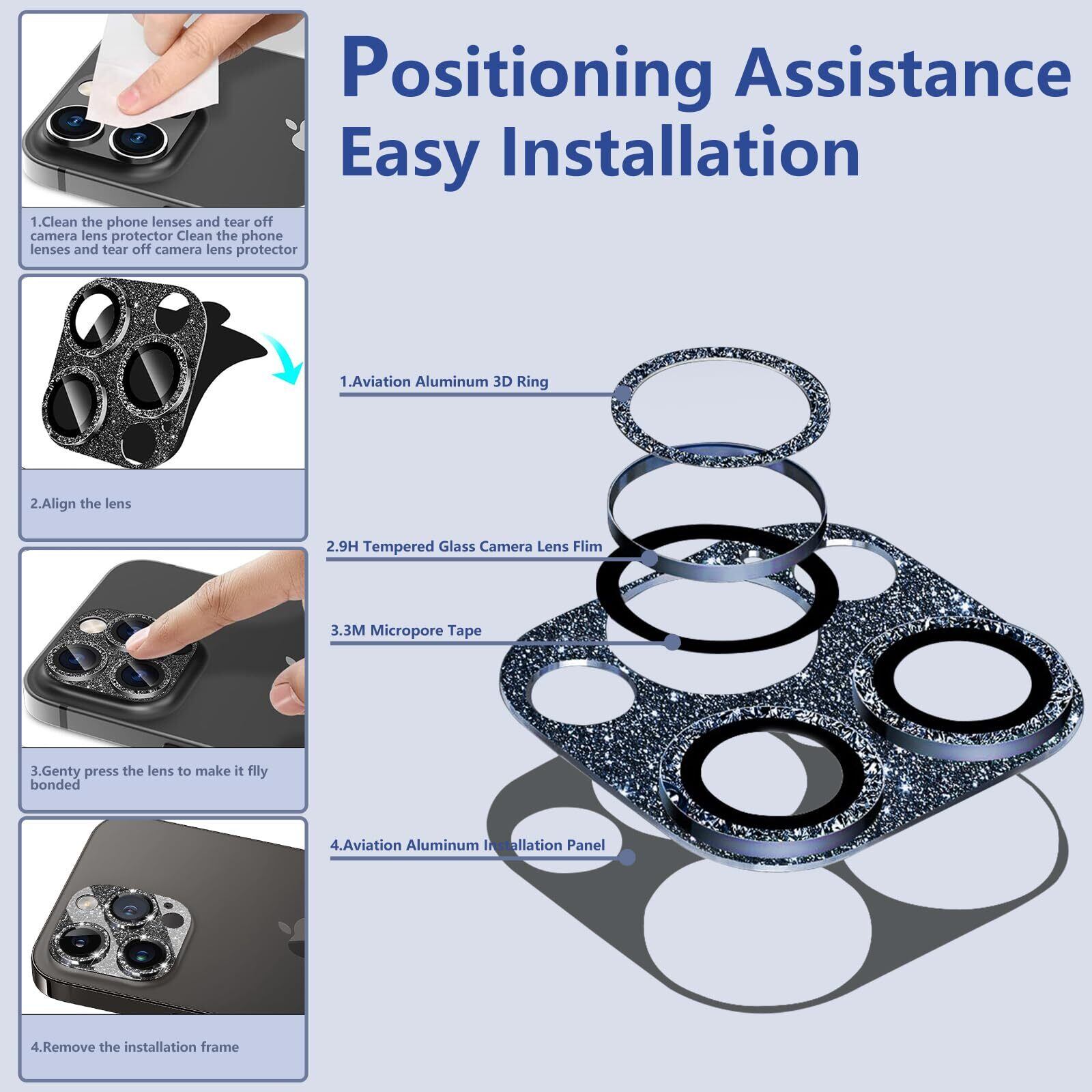 Positioning Assistance
Easy Installation

1.Clean the phone lenses and tear off camera lens protector Clean the phone lenses and tear off camera lens protector

2.Align the lens

3.Genty press the lens to make it flly bonded

4.Remove the installation frame

1.Aviation Aluminum 3D Ring

2.9H Tempered Glass Camera Lens Flim

3.3M Micropore Tape

4.Aviation Aluminum Installation Panel