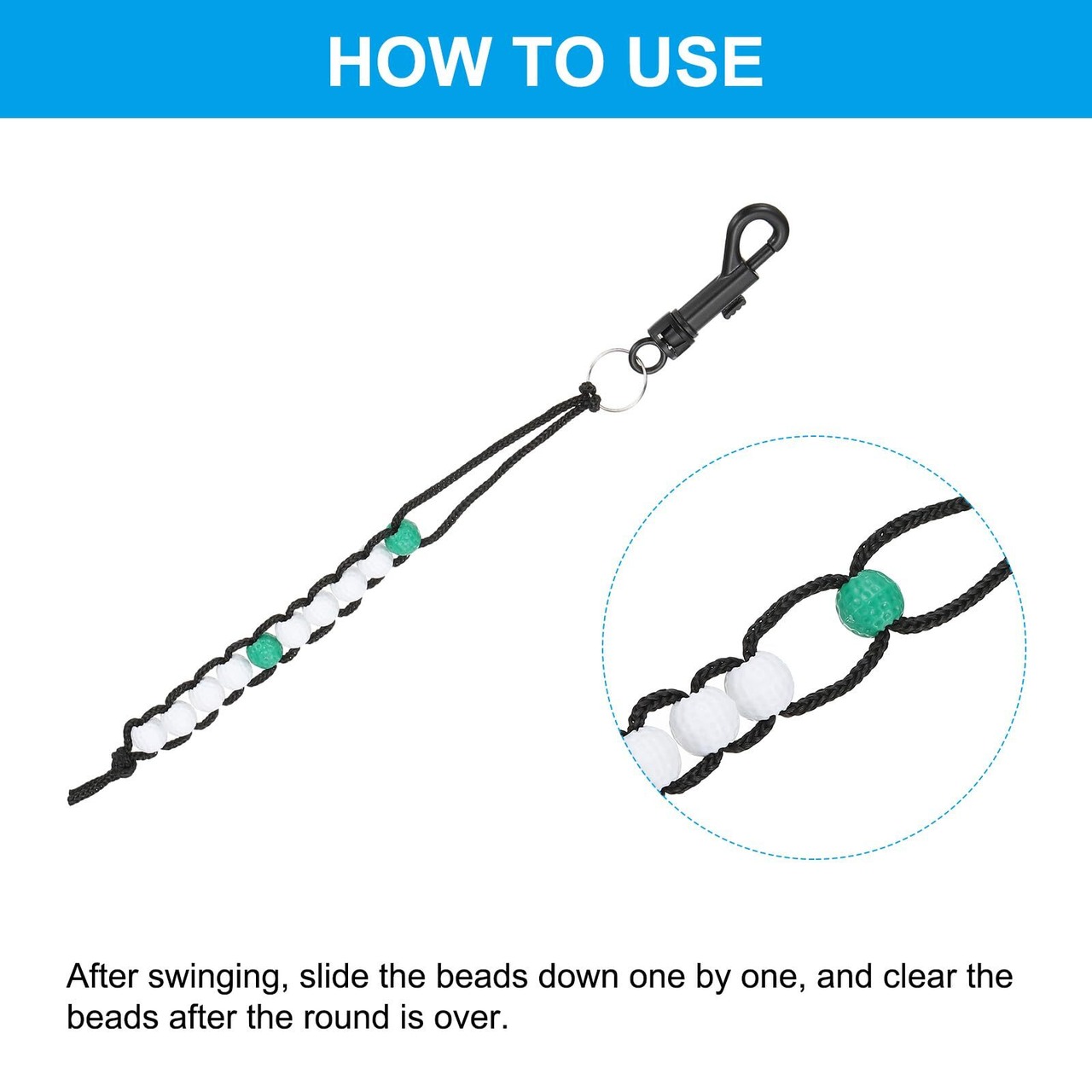 HOW TO USE

After swinging, slide the beads down one by one, and clear the beads after the round is over.