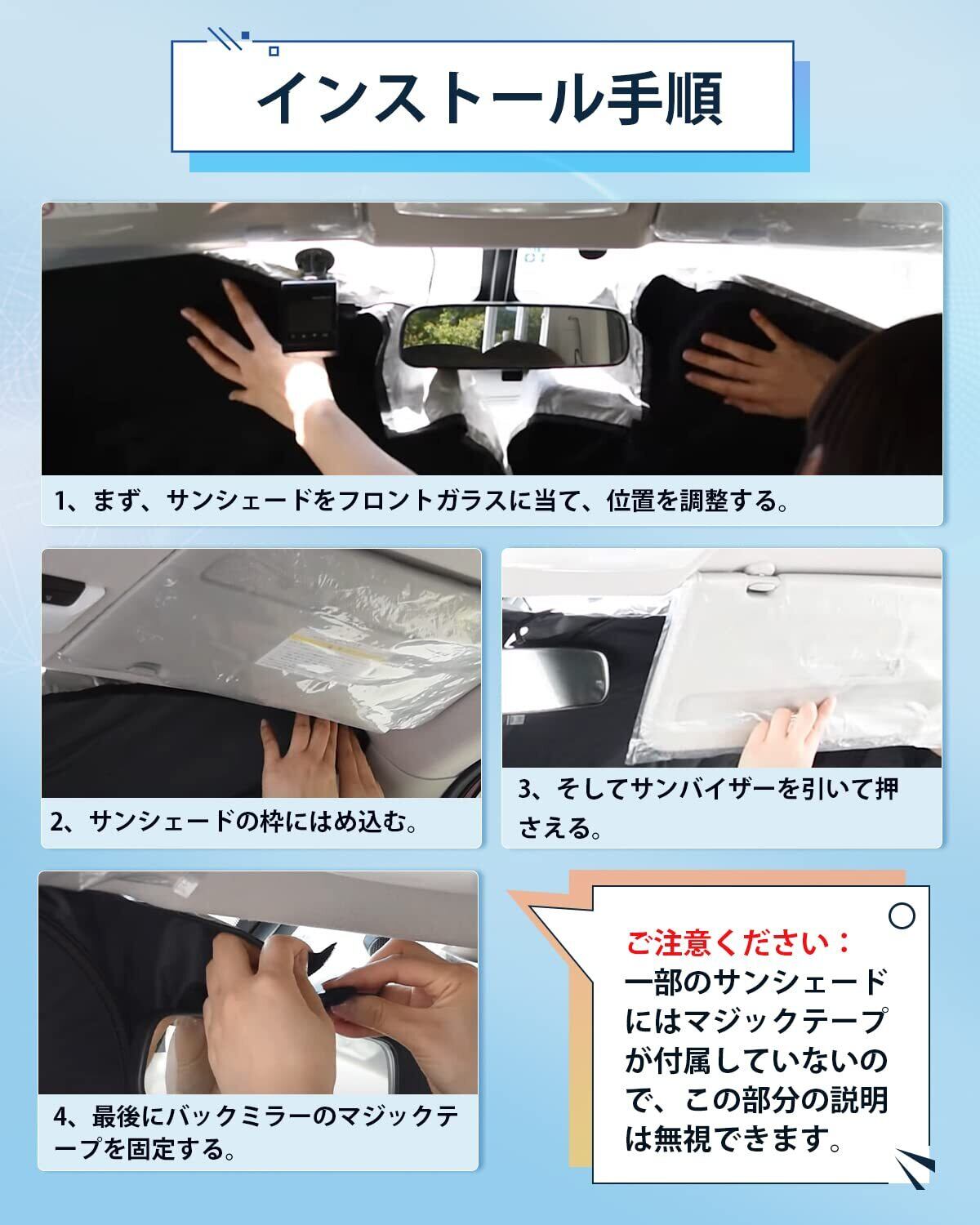 インストール手順

1、まず、サンシェードをフロントガラスに当て、位置を調整する。

2、サンシェードの枠にはめ込む。

3、そしてサンバイザーを引いて押さえる。

4、最後にバックミラーのマジックテープを固定する。

ご注意ください：
一部のサンシェードにはマジックテープが付属していないので、この部分の説明は無視できます。