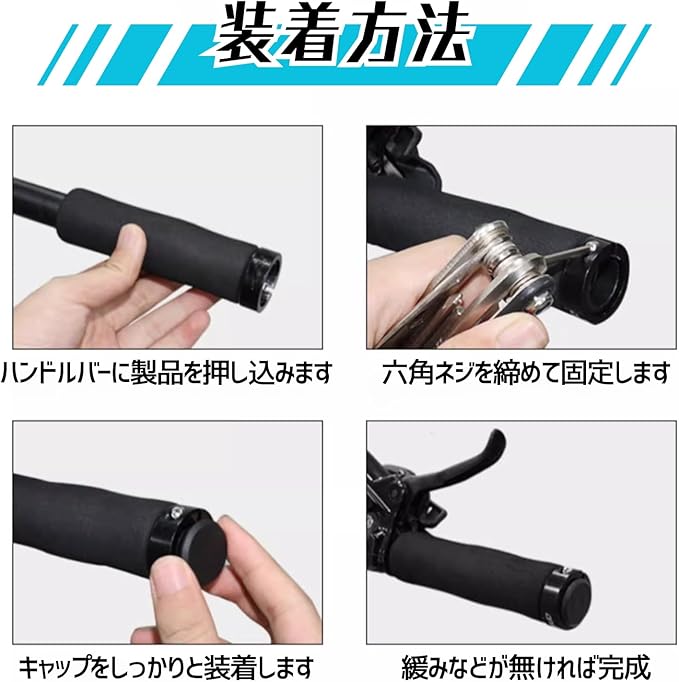 装着方法

ハンドルバーに製品を押し込みます

六角ネジを締めて固定します

キャップをしっかりと装着します

緩みなどが無ければ完成