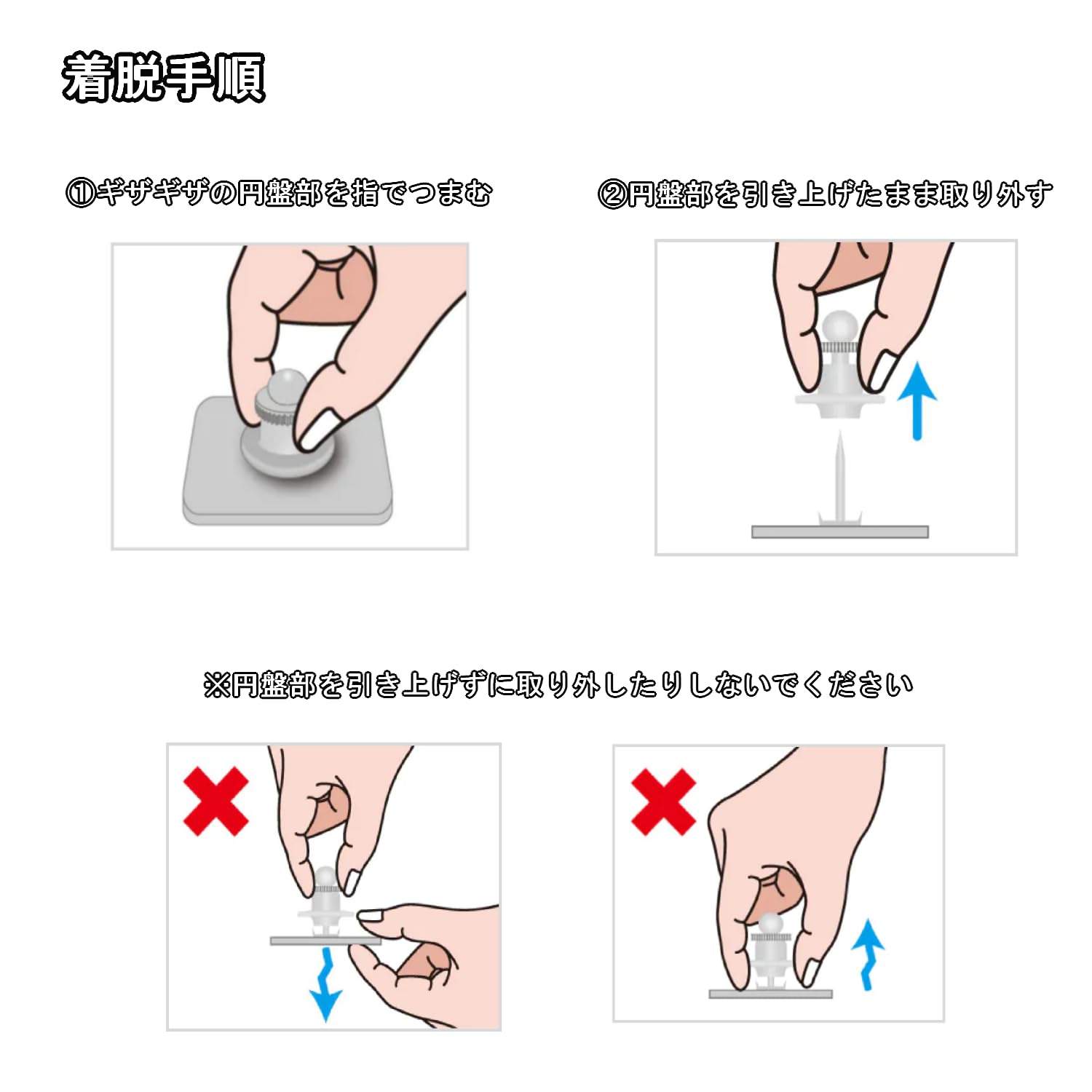 着脱手順

①ギザギザの円盤部を指でつまむ

②円盤部を引き上げたまま取り外す

※円盤部を引き上げずに取り外したりしないでください