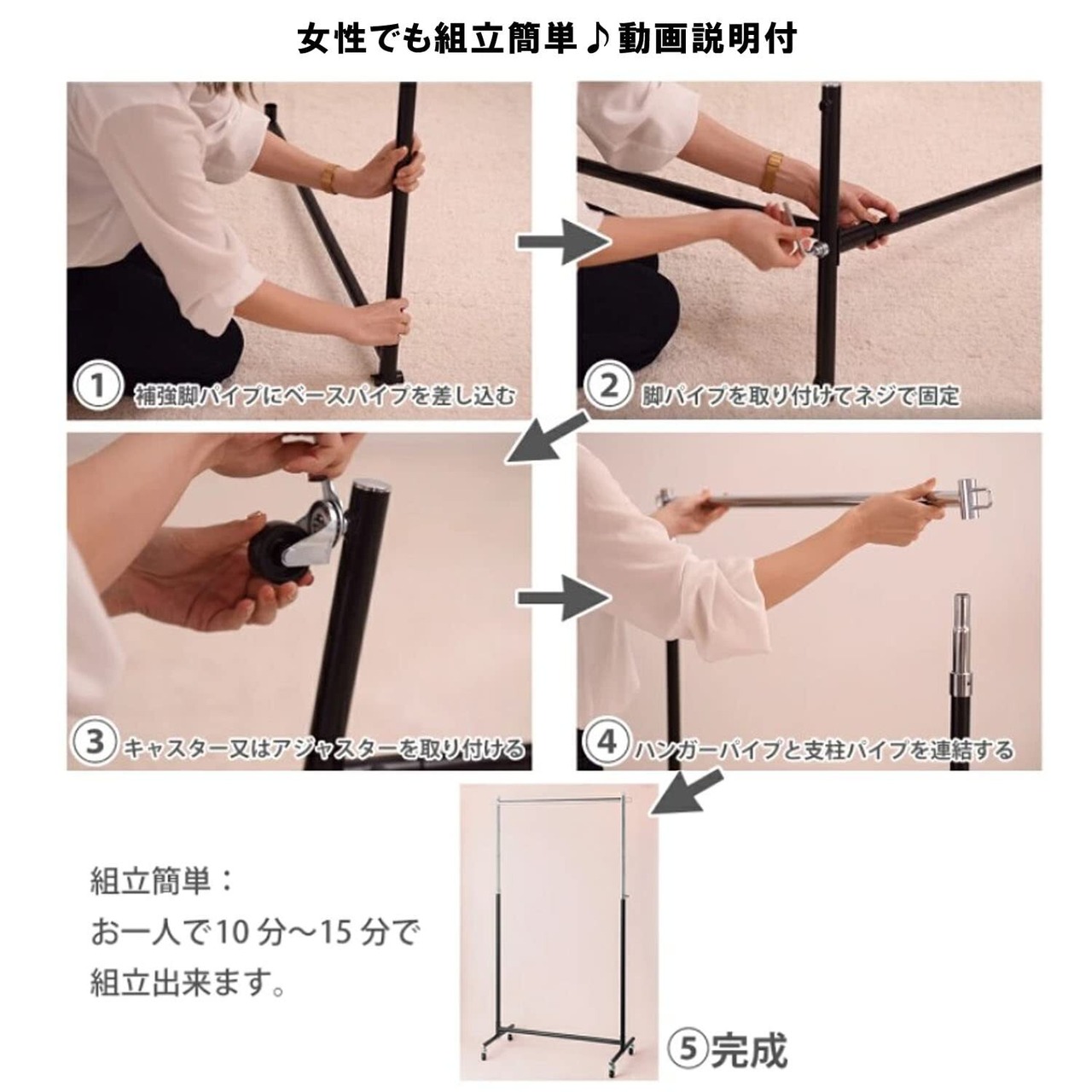 女性でも組立簡単♪動画説明付

① 補強脚パイプにベースパイプを差し込む

② 脚パイプを取り付けてネジで固定

③ キャスター又はアジャスターを取り付ける

④ ハンガーパイプと支柱パイプを連結する

組立簡単：
お一人で10分～15分で
組立出来ます。

⑤完成