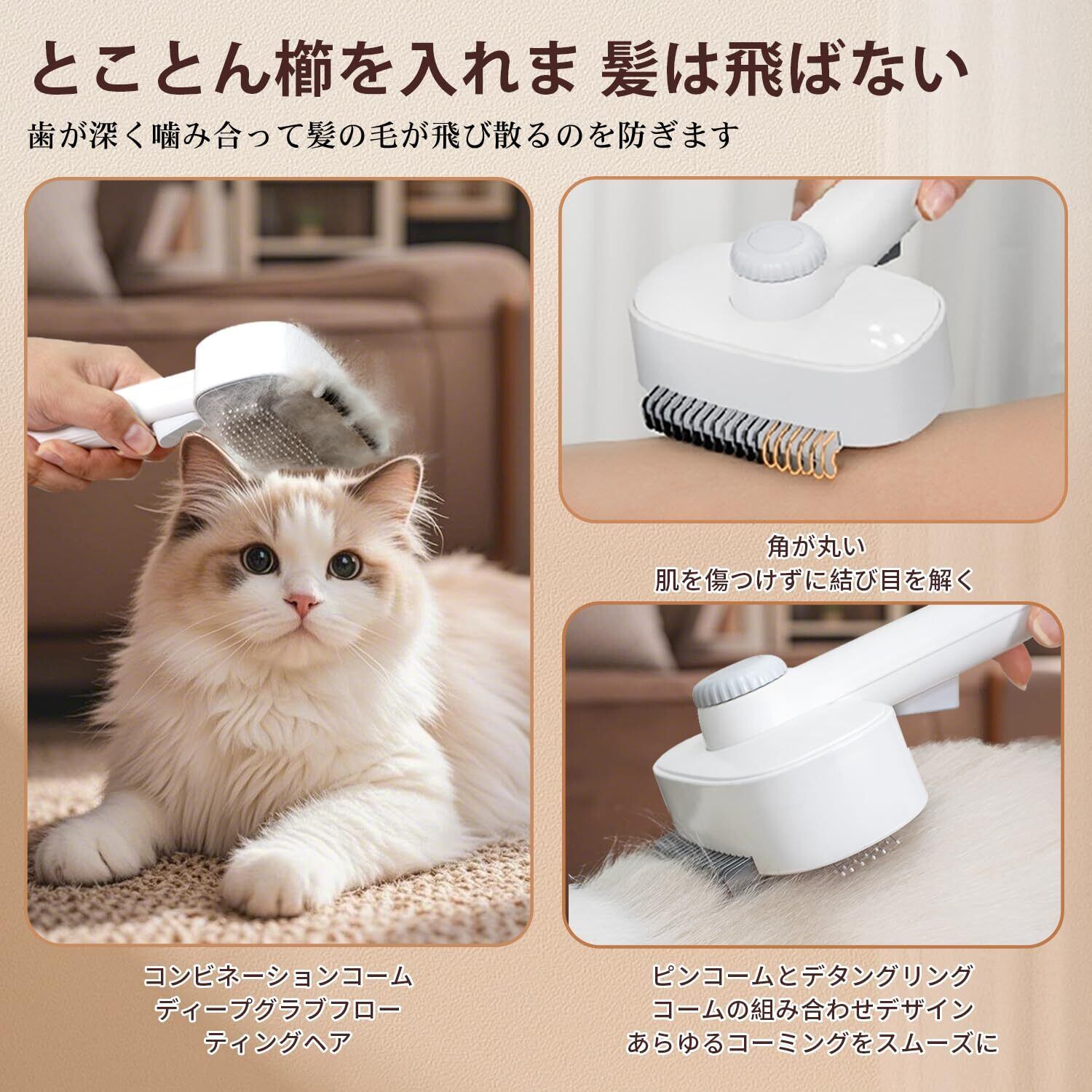 とことん櫛を入れま 髪は飛ばない

歯が深く噛み合って髪の毛が飛び散るのを防ぎます

角が丸い
肌を傷つけずに結び目を解く

コンビネーションコーム
ディープグラブフロー
ティングヘア

ピンコームとデタングリング
コームの組み合わせデザイン
あらゆるコーミングをスムーズに