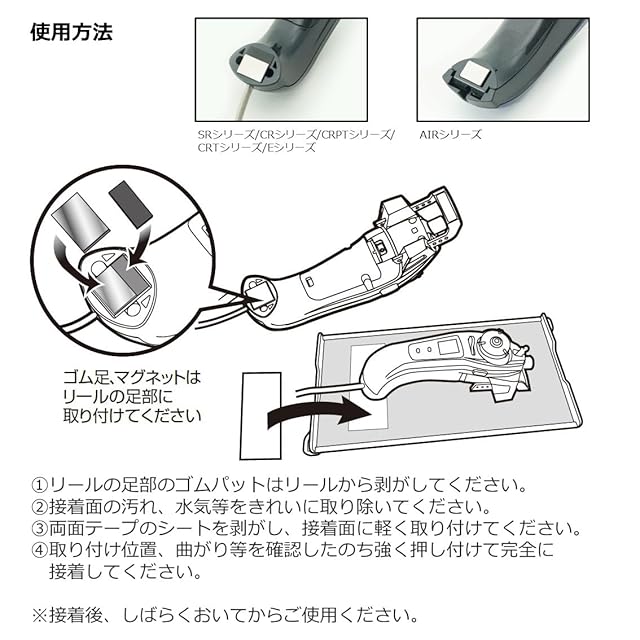 使用方法

SRシリーズ/CRシリーズ/CRPTシリーズ/CRTシリーズ/Eシリーズ

AIRシリーズ

ゴム足、マグネットはリールの足部に取り付けてください

①リールの足部のゴムパットはリールから剥がしてください。
②接着面の汚れ、水気等をきれいに取り除いてください。
③両面テープのシートを剥がし、接着面に軽く取り付けてください。
④取り付け位置、曲がり等を確認したのち強く押し付けて完全に接着してください。

※接着後、しばらくおいてからご使用ください。