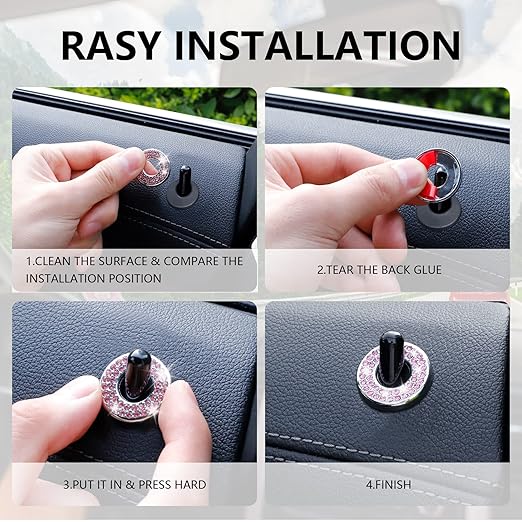 RASY INSTALLATION

1.CLEAN THE SURFACE & COMPARE THE INSTALLATION POSITION

2.TEAR THE BACK GLUE

3.PUT IT IN & PRESS HARD

4.FINISH