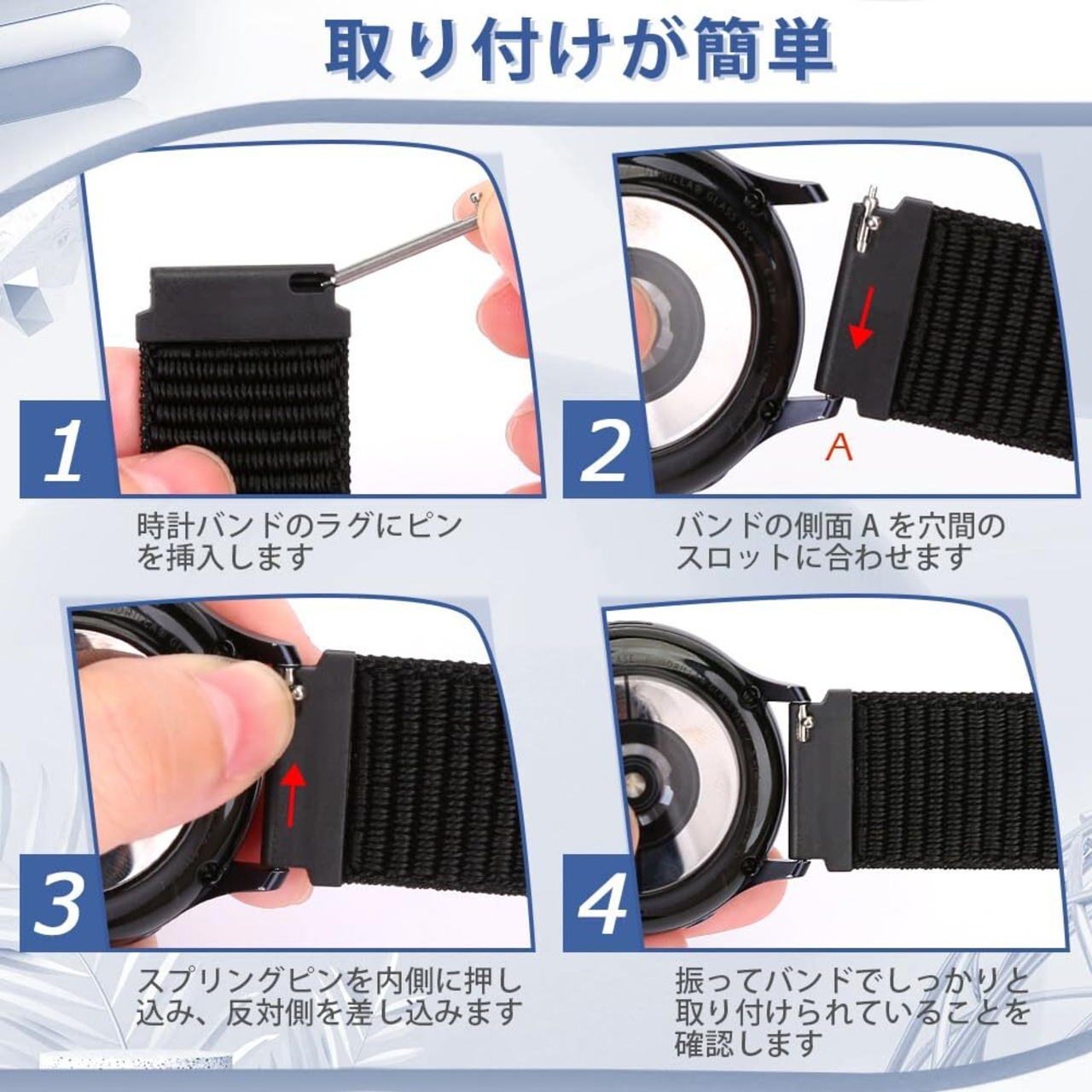 取り付けが簡単

1

時計バンドのラグにピンを挿入します

2

A

バンドの側面 A を穴間のスロットに合わせます

3

スプリングピンを内側に押し込み、反対側を差し込みます

4

振ってバンドでしっかりと取り付けられていることを確認します