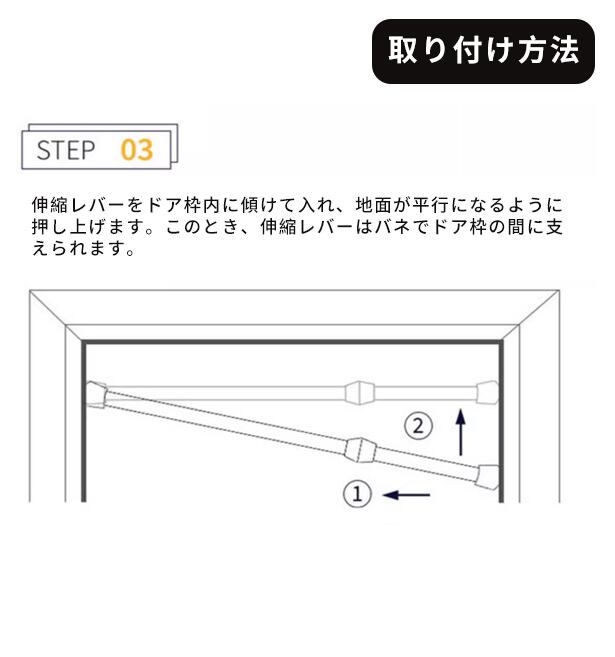 取り付け方法

STEP 03

伸縮レバーをドア枠内に傾けて入れ、地面が平行になるように押し上げます。このとき、伸縮レバーはバネでドア枠の間に支えられます。

②

①