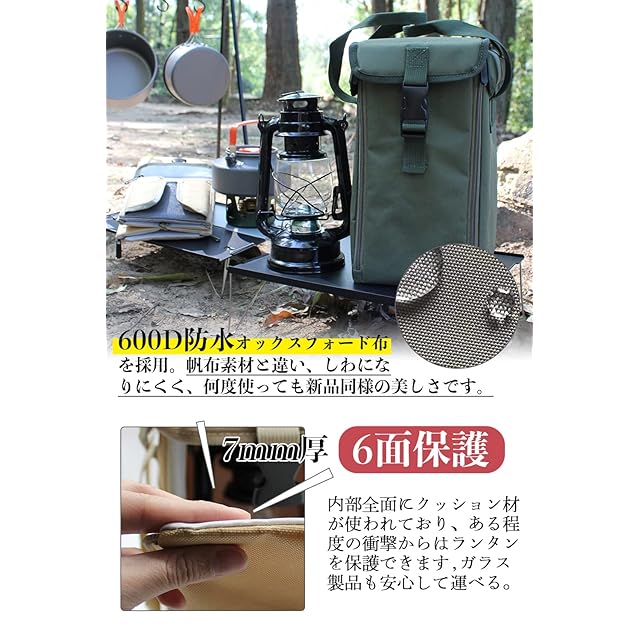 600D防水オックスフォード布を採用。帆布素材と違い、しわになりにくく、何度使っても新品同様の美しさです。

7mm厚

6面保護

内部全面にクッション材が使われており、ある程度の衝撃からはランタンを保護できます,ガラス製品も安心して運べる。