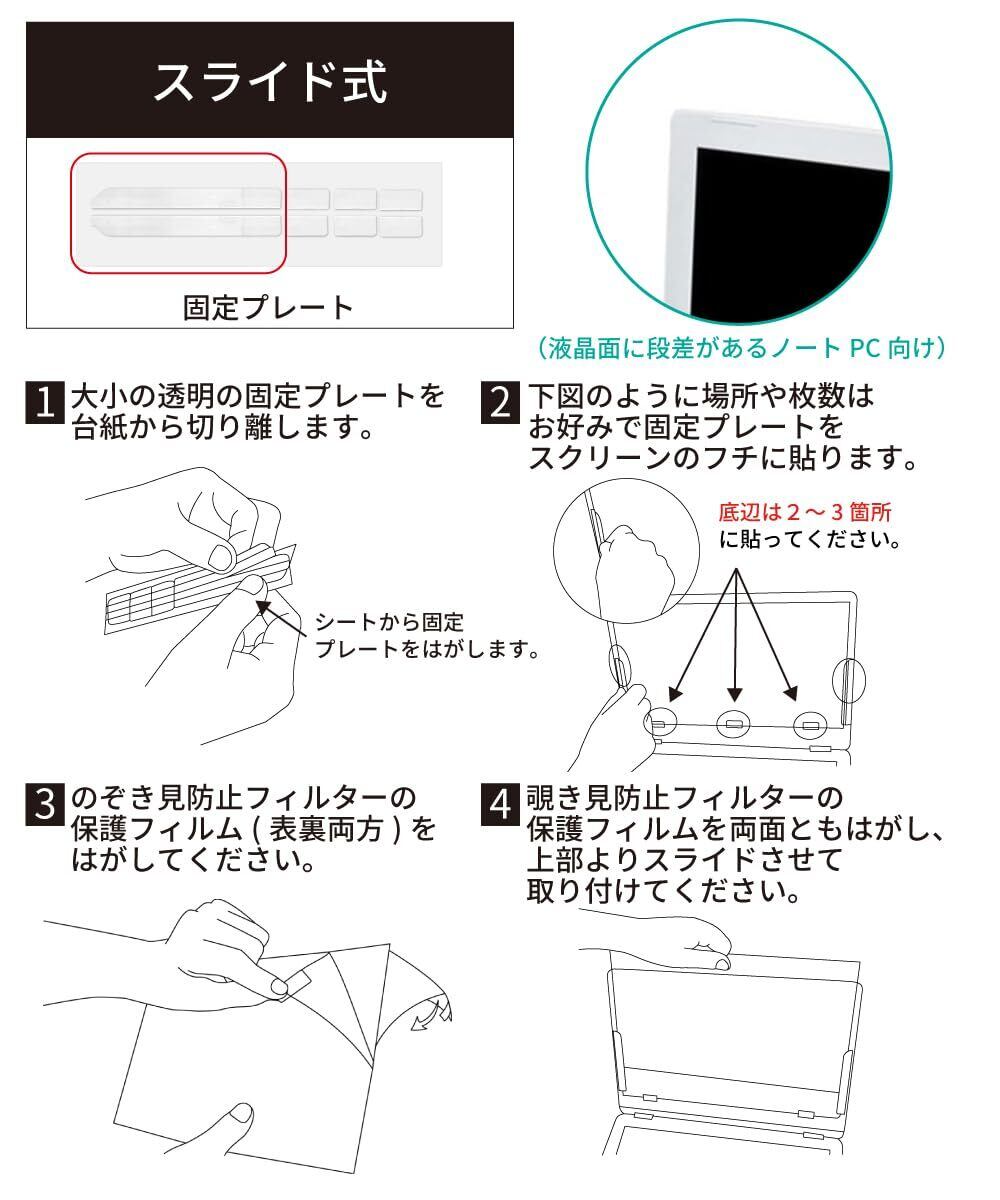 スライド式

固定プレート

（液晶面に段差があるノート PC 向け）

1 大小の透明の固定プレートを台紙から切り離します。

シートから固定プレートをはがします。

2 下図のように場所や枚数はお好みで固定プレートをスクリーンのフチに貼ります。

底辺は 2 ～ 3 箇所に貼ってください。

3 のぞき見防止フィルターの保護フィルム ( 表裏両方 ) をはがしてください。

4 覗き見防止フィルターの保護フィルムを両面ともはがし、上部よりスライドさせて取り付けてください。