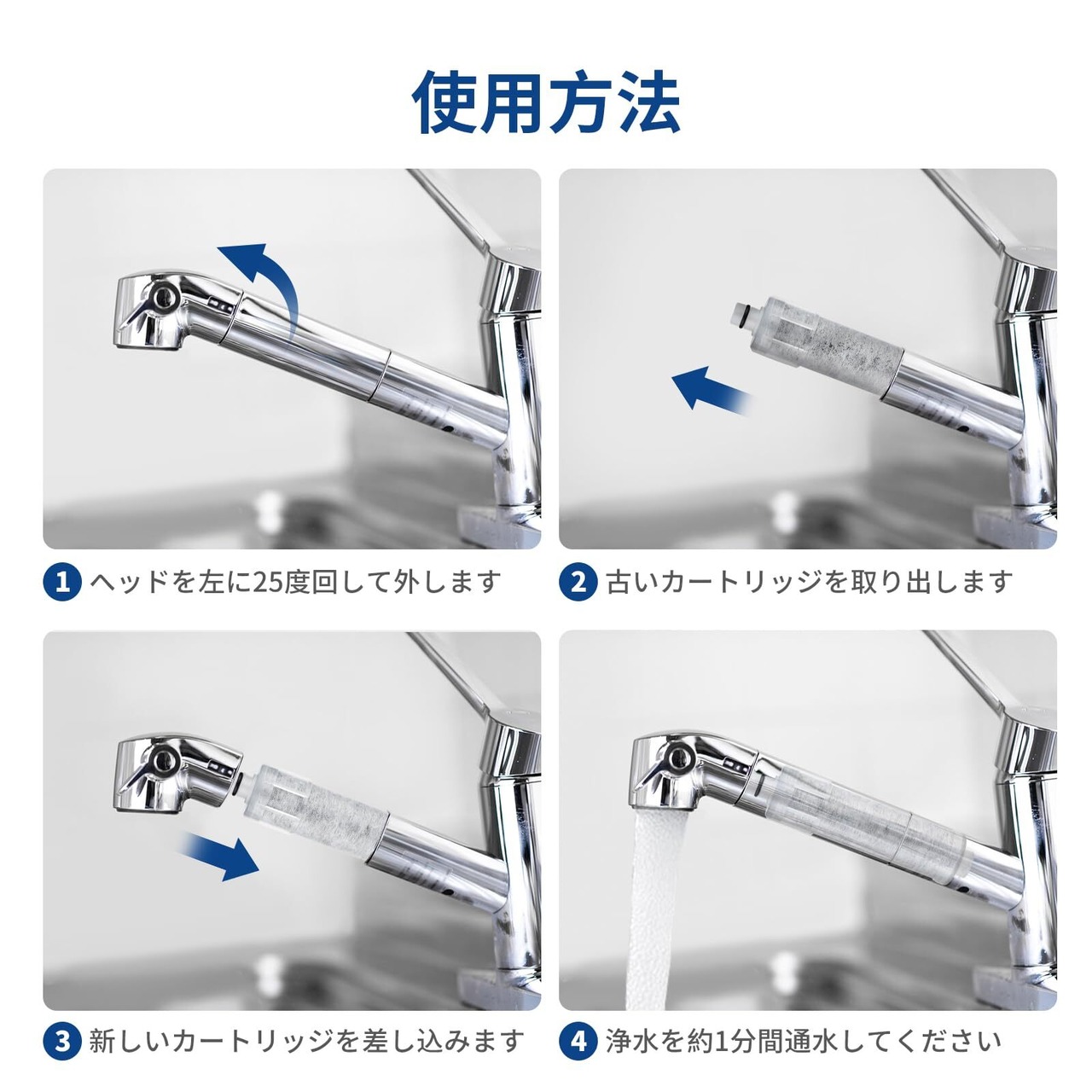 使用方法

1 ヘッドを左に25度回して外します

2 古いカートリッジを取り出します

3 新しいカートリッジを差し込みます

4 浄水を約1分間通水してください