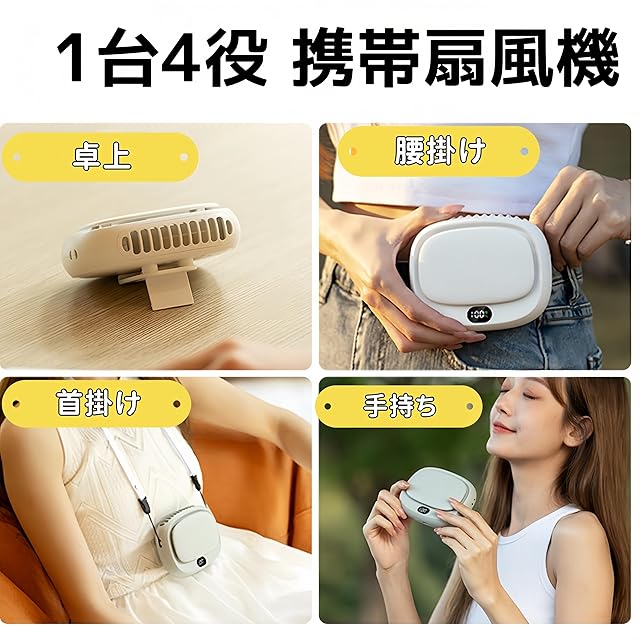 1台4役 携帯扇風機

卓上

腰掛け

100%

首掛け

手持ち